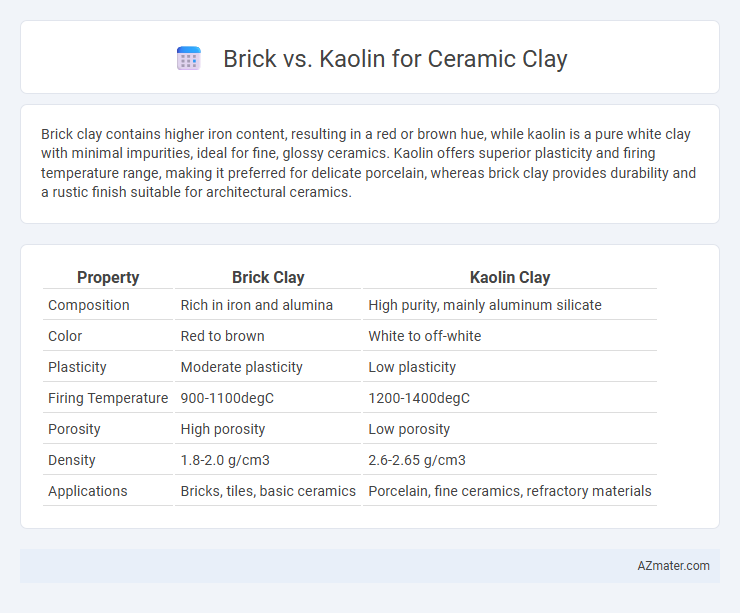 Brick vs. Kaolin for Ceramic Clay

Brick clay contains higher iron content, resulting in a red or brown hue, while kaolin is a pure white clay with minimal impurities, ideal for fine, glossy ceramics. Kaolin offers superior plasticity and firing temperature range, making it preferred for delicate porcelain, whereas brick clay provides durability and a rustic finish suitable for architectural ceramics.

| Property | Brick Clay | Kaolin Clay |
|---|---|---|
| Composition | Rich in iron and alumina | High purity, mainly aluminum silicate |
| Color | Red to brown | White to off-white |
| Plasticity | Moderate plasticity | Low plasticity |
| Firing Temperature | 900-1100degC | 1200-1400degC |
| Porosity | High porosity | Low porosity |
| Density | 1.8-2.0 g/cm3 | 2.6-2.65 g/cm3 |
| Applications | Bricks, tiles, basic ceramics | Porcelain, fine ceramics, refractory materials |

AZmater.com