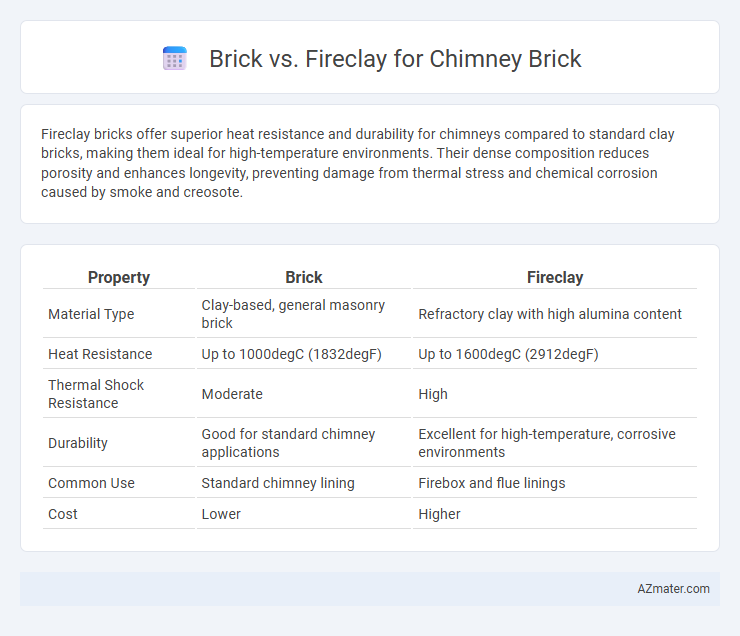 Brick vs. Fireclay for Chimney Brick

Fireclay bricks offer superior heat resistance and durability for chimneys compared to standard clay bricks, making them ideal for high-temperature environments. Their dense composition reduces porosity and enhances longevity, preventing damage from thermal stress and chemical corrosion caused by smoke and creosote.

| Property | Brick | Fireclay |
|---|---|---|
| Material Type | Clay-based, general masonry brick | Refractory clay with high alumina content |
| Heat Resistance | Up to 1000degC (1832degF) | Up to 1600degC (2912degF) |
| Thermal Shock Resistance | Moderate | High |
| Durability | Good for standard chimney applications | Excellent for high-temperature, corrosive environments |
| Common Use | Standard chimney lining | Firebox and flue linings |
| Cost | Lower | Higher |

AZmater.com