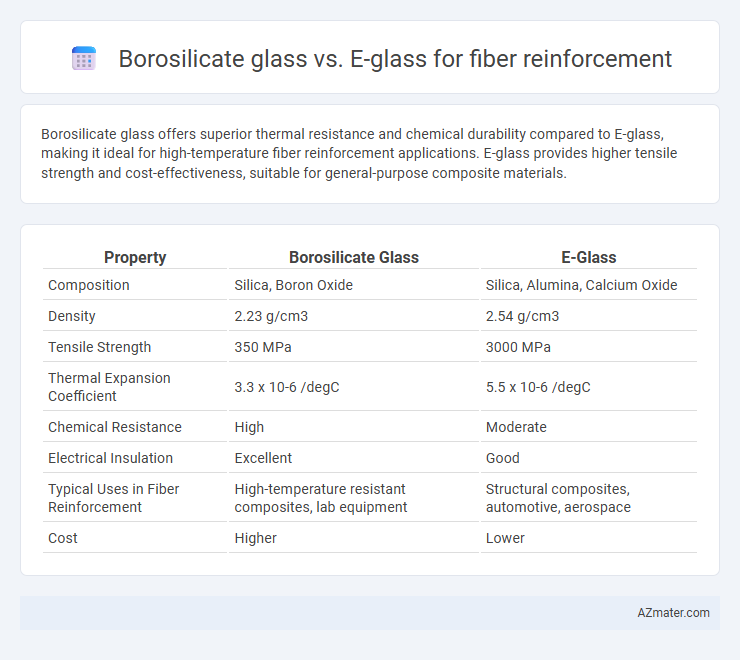 Borosilicate glass vs. E-glass for fiber reinforcement

Borosilicate glass offers superior thermal resistance and chemical durability compared to E-glass, making it ideal for high-temperature fiber reinforcement applications. E-glass provides higher tensile strength and cost-effectiveness, suitable for general-purpose composite materials.

| Property | Borosilicate Glass | E-Glass |
|---|---|---|
| Composition | Silica, Boron Oxide | Silica, Alumina, Calcium Oxide |
| Density | 2.23 g/cm3 | 2.54 g/cm3 |
| Tensile Strength | 350 MPa | 3000 MPa |
| Thermal Expansion Coefficient | 3.3 x 10-6 /degC | 5.5 x 10-6 /degC |
| Chemical Resistance | High | Moderate |
| Electrical Insulation | Excellent | Good |
| Typical Uses in Fiber Reinforcement | High-temperature resistant composites, lab equipment | Structural composites, automotive, aerospace |
| Cost | Higher | Lower |

AZmater.com