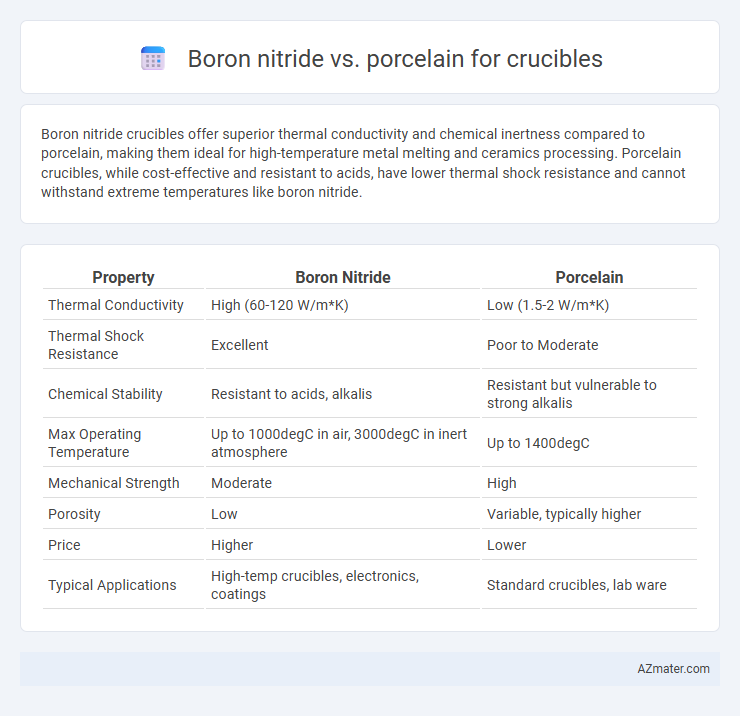 Boron nitride vs. porcelain for crucibles

Boron nitride crucibles offer superior thermal conductivity and chemical inertness compared to porcelain, making them ideal for high-temperature metal melting and ceramics processing. Porcelain crucibles, while cost-effective and resistant to acids, have lower thermal shock resistance and cannot withstand extreme temperatures like boron nitride.

| Property | Boron Nitride | Porcelain |
|---|---|---|
| Thermal Conductivity | High (60-120 W/m*K) | Low (1.5-2 W/m*K) |
| Thermal Shock Resistance | Excellent | Poor to Moderate |
| Chemical Stability | Resistant to acids, alkalis | Resistant but vulnerable to strong alkalis |
| Max Operating Temperature | Up to 1000degC in air, 3000degC in inert atmosphere | Up to 1400degC |
| Mechanical Strength | Moderate | High |
| Porosity | Low | Variable, typically higher |
| Price | Higher | Lower |
| Typical Applications | High-temp crucibles, electronics, coatings | Standard crucibles, lab ware |

AZmater.com