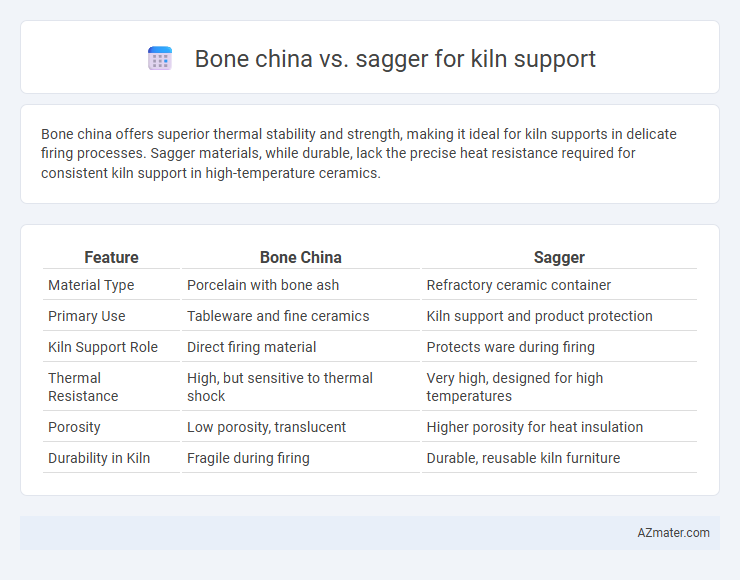 Bone china vs. sagger for kiln support

Bone china offers superior thermal stability and strength, making it ideal for kiln supports in delicate firing processes. Sagger materials, while durable, lack the precise heat resistance required for consistent kiln support in high-temperature ceramics.

| Feature | Bone China | Sagger |
|---|---|---|
| Material Type | Porcelain with bone ash | Refractory ceramic container |
| Primary Use | Tableware and fine ceramics | Kiln support and product protection |
| Kiln Support Role | Direct firing material | Protects ware during firing |
| Thermal Resistance | High, but sensitive to thermal shock | Very high, designed for high temperatures |
| Porosity | Low porosity, translucent | Higher porosity for heat insulation |
| Durability in Kiln | Fragile during firing | Durable, reusable kiln furniture |

AZmater.com