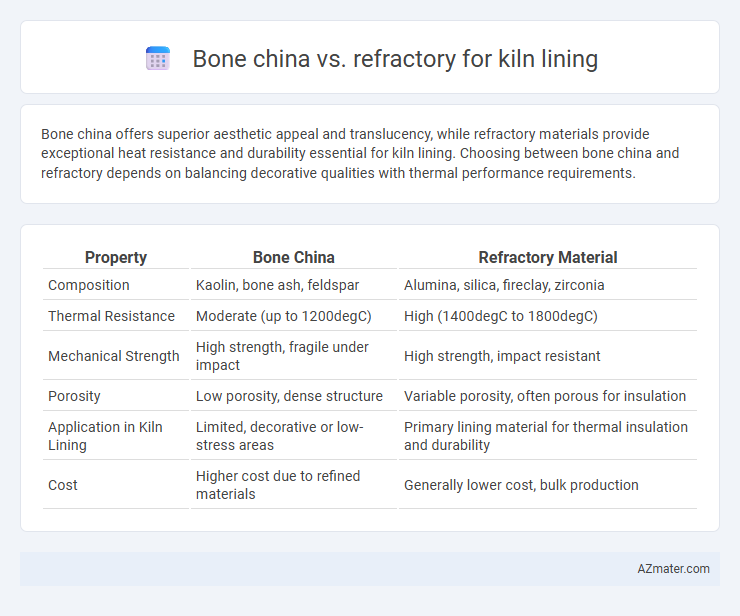 Bone china vs. refractory for kiln lining

Bone china offers superior aesthetic appeal and translucency, while refractory materials provide exceptional heat resistance and durability essential for kiln lining. Choosing between bone china and refractory depends on balancing decorative qualities with thermal performance requirements.

| Property | Bone China | Refractory Material |
|---|---|---|
| Composition | Kaolin, bone ash, feldspar | Alumina, silica, fireclay, zirconia |
| Thermal Resistance | Moderate (up to 1200degC) | High (1400degC to 1800degC) |
| Mechanical Strength | High strength, fragile under impact | High strength, impact resistant |
| Porosity | Low porosity, dense structure | Variable porosity, often porous for insulation |
| Application in Kiln Lining | Limited, decorative or low-stress areas | Primary lining material for thermal insulation and durability |
| Cost | Higher cost due to refined materials | Generally lower cost, bulk production |

AZmater.com