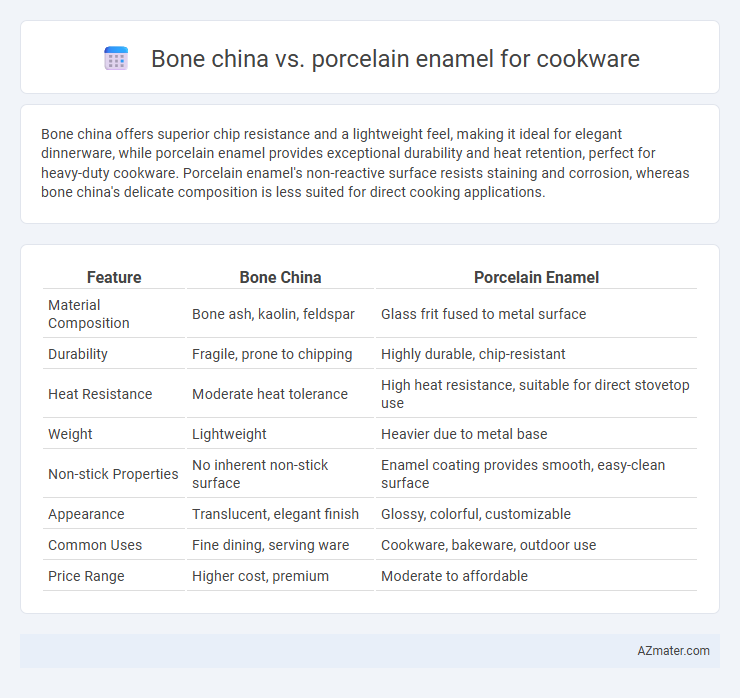 Bone china vs. porcelain enamel for cookware

Bone china offers superior chip resistance and a lightweight feel, making it ideal for elegant dinnerware, while porcelain enamel provides exceptional durability and heat retention, perfect for heavy-duty cookware. Porcelain enamel's non-reactive surface resists staining and corrosion, whereas bone china's delicate composition is less suited for direct cooking applications.

| Feature | Bone China | Porcelain Enamel |
|---|---|---|
| Material Composition | Bone ash, kaolin, feldspar | Glass frit fused to metal surface |
| Durability | Fragile, prone to chipping | Highly durable, chip-resistant |
| Heat Resistance | Moderate heat tolerance | High heat resistance, suitable for direct stovetop use |
| Weight | Lightweight | Heavier due to metal base |
| Non-stick Properties | No inherent non-stick surface | Enamel coating provides smooth, easy-clean surface |
| Appearance | Translucent, elegant finish | Glossy, colorful, customizable |
| Common Uses | Fine dining, serving ware | Cookware, bakeware, outdoor use |
| Price Range | Higher cost, premium | Moderate to affordable |

AZmater.com