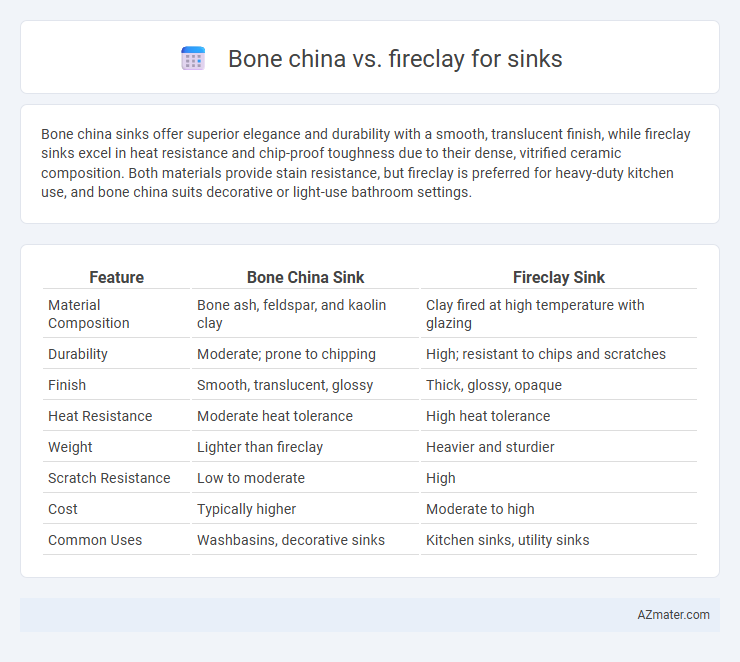 Bone china vs. fireclay for sinks

Bone china sinks offer superior elegance and durability with a smooth, translucent finish, while fireclay sinks excel in heat resistance and chip-proof toughness due to their dense, vitrified ceramic composition. Both materials provide stain resistance, but fireclay is preferred for heavy-duty kitchen use, and bone china suits decorative or light-use bathroom settings.

| Feature | Bone China Sink | Fireclay Sink |
|---|---|---|
| Material Composition | Bone ash, feldspar, and kaolin clay | Clay fired at high temperature with glazing |
| Durability | Moderate; prone to chipping | High; resistant to chips and scratches |
| Finish | Smooth, translucent, glossy | Thick, glossy, opaque |
| Heat Resistance | Moderate heat tolerance | High heat tolerance |
| Weight | Lighter than fireclay | Heavier and sturdier |
| Scratch Resistance | Low to moderate | High |
| Cost | Typically higher | Moderate to high |
| Common Uses | Washbasins, decorative sinks | Kitchen sinks, utility sinks |

AZmater.com