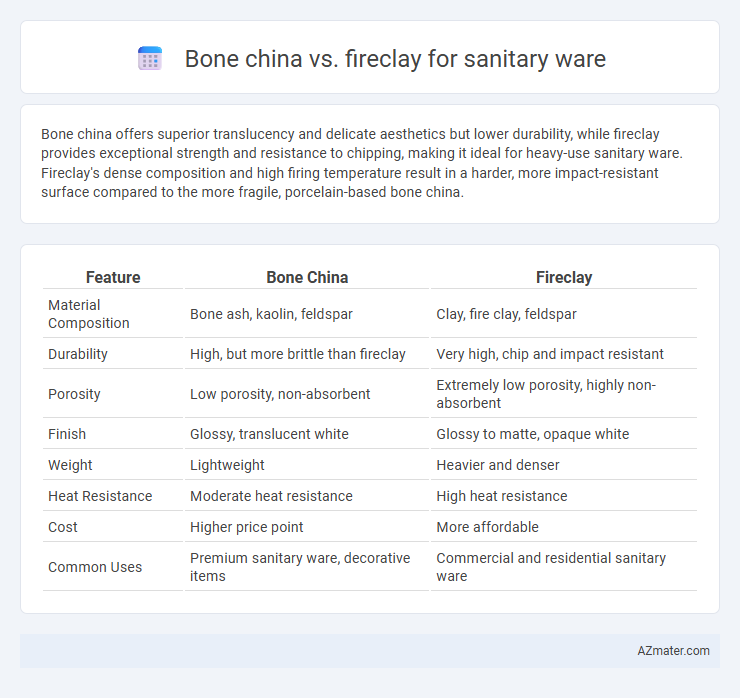 Bone china vs. fireclay for sanitary ware

Bone china offers superior translucency and delicate aesthetics but lower durability, while fireclay provides exceptional strength and resistance to chipping, making it ideal for heavy-use sanitary ware. Fireclay's dense composition and high firing temperature result in a harder, more impact-resistant surface compared to the more fragile, porcelain-based bone china.

| Feature | Bone China | Fireclay |
|---|---|---|
| Material Composition | Bone ash, kaolin, feldspar | Clay, fire clay, feldspar |
| Durability | High, but more brittle than fireclay | Very high, chip and impact resistant |
| Porosity | Low porosity, non-absorbent | Extremely low porosity, highly non-absorbent |
| Finish | Glossy, translucent white | Glossy to matte, opaque white |
| Weight | Lightweight | Heavier and denser |
| Heat Resistance | Moderate heat resistance | High heat resistance |
| Cost | Higher price point | More affordable |
| Common Uses | Premium sanitary ware, decorative items | Commercial and residential sanitary ware |

AZmater.com