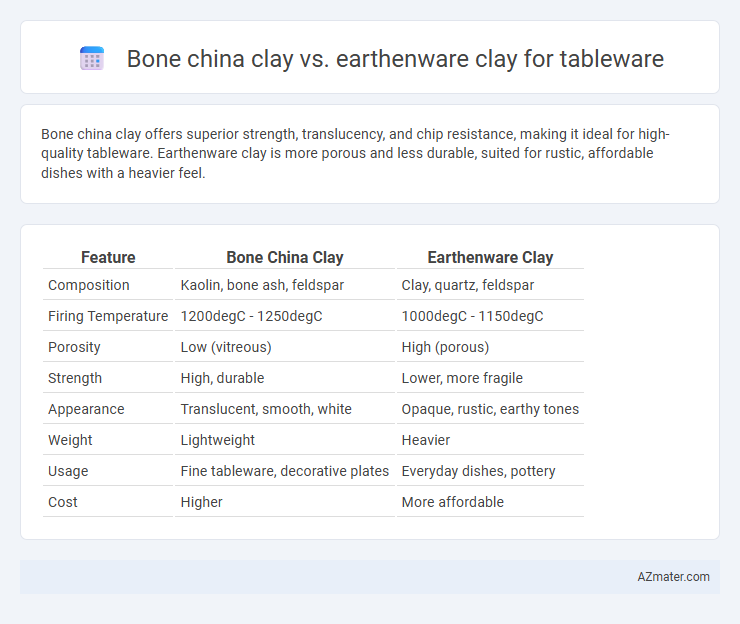 Bone china clay vs. earthenware clay for tableware

Bone china clay offers superior strength, translucency, and chip resistance, making it ideal for high-quality tableware. Earthenware clay is more porous and less durable, suited for rustic, affordable dishes with a heavier feel.

| Feature | Bone China Clay | Earthenware Clay |
|---|---|---|
| Composition | Kaolin, bone ash, feldspar | Clay, quartz, feldspar |
| Firing Temperature | 1200degC - 1250degC | 1000degC - 1150degC |
| Porosity | Low (vitreous) | High (porous) |
| Strength | High, durable | Lower, more fragile |
| Appearance | Translucent, smooth, white | Opaque, rustic, earthy tones |
| Weight | Lightweight | Heavier |
| Usage | Fine tableware, decorative plates | Everyday dishes, pottery |
| Cost | Higher | More affordable |

AZmater.com