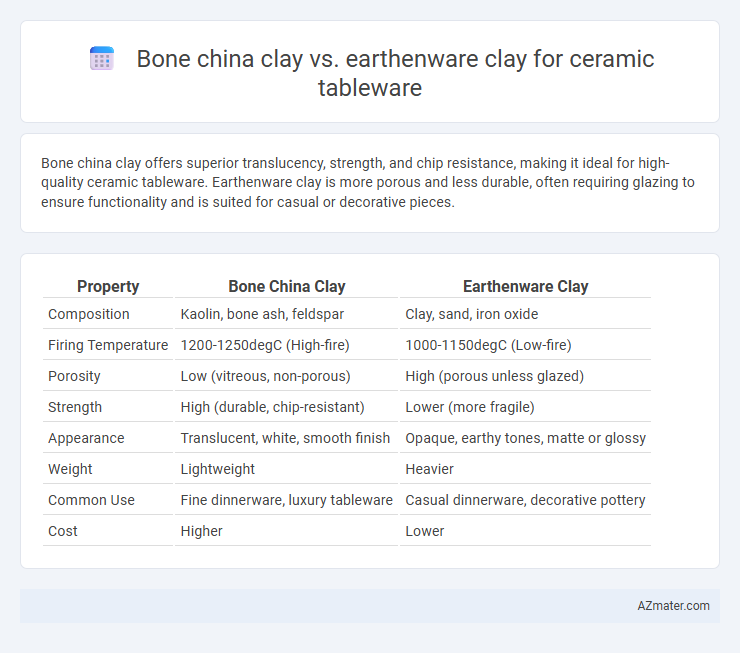 Bone china clay vs. earthenware clay for ceramic tableware

Bone china clay offers superior translucency, strength, and chip resistance, making it ideal for high-quality ceramic tableware. Earthenware clay is more porous and less durable, often requiring glazing to ensure functionality and is suited for casual or decorative pieces.

| Property | Bone China Clay | Earthenware Clay |
|---|---|---|
| Composition | Kaolin, bone ash, feldspar | Clay, sand, iron oxide |
| Firing Temperature | 1200-1250degC (High-fire) | 1000-1150degC (Low-fire) |
| Porosity | Low (vitreous, non-porous) | High (porous unless glazed) |
| Strength | High (durable, chip-resistant) | Lower (more fragile) |
| Appearance | Translucent, white, smooth finish | Opaque, earthy tones, matte or glossy |
| Weight | Lightweight | Heavier |
| Common Use | Fine dinnerware, luxury tableware | Casual dinnerware, decorative pottery |
| Cost | Higher | Lower |

AZmater.com