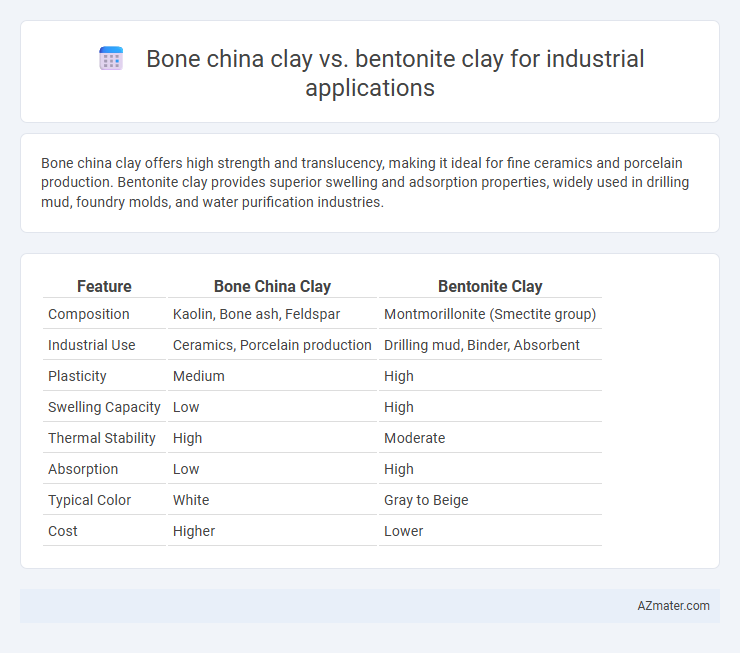 Bone china clay vs. bentonite clay for industrial applications

Bone china clay offers high strength and translucency, making it ideal for fine ceramics and porcelain production. Bentonite clay provides superior swelling and adsorption properties, widely used in drilling mud, foundry molds, and water purification industries.

| Feature | Bone China Clay | Bentonite Clay |
|---|---|---|
| Composition | Kaolin, Bone ash, Feldspar | Montmorillonite (Smectite group) |
| Industrial Use | Ceramics, Porcelain production | Drilling mud, Binder, Absorbent |
| Plasticity | Medium | High |
| Swelling Capacity | Low | High |
| Thermal Stability | High | Moderate |
| Absorption | Low | High |
| Typical Color | White | Gray to Beige |
| Cost | Higher | Lower |

AZmater.com