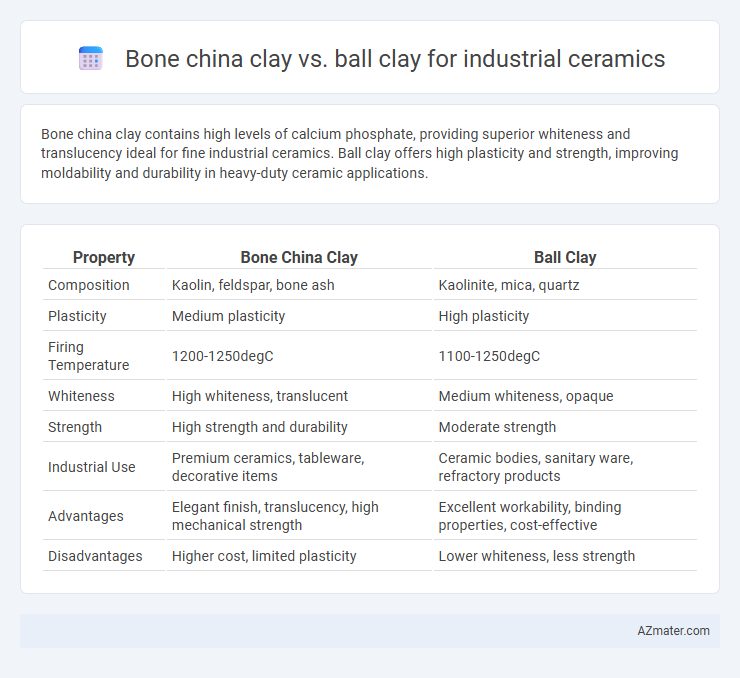 Bone china clay vs. ball clay for industrial ceramics

Bone china clay contains high levels of calcium phosphate, providing superior whiteness and translucency ideal for fine industrial ceramics. Ball clay offers high plasticity and strength, improving moldability and durability in heavy-duty ceramic applications.

| Property | Bone China Clay | Ball Clay |
|---|---|---|
| Composition | Kaolin, feldspar, bone ash | Kaolinite, mica, quartz |
| Plasticity | Medium plasticity | High plasticity |
| Firing Temperature | 1200-1250degC | 1100-1250degC |
| Whiteness | High whiteness, translucent | Medium whiteness, opaque |
| Strength | High strength and durability | Moderate strength |
| Industrial Use | Premium ceramics, tableware, decorative items | Ceramic bodies, sanitary ware, refractory products |
| Advantages | Elegant finish, translucency, high mechanical strength | Excellent workability, binding properties, cost-effective |
| Disadvantages | Higher cost, limited plasticity | Lower whiteness, less strength |

AZmater.com