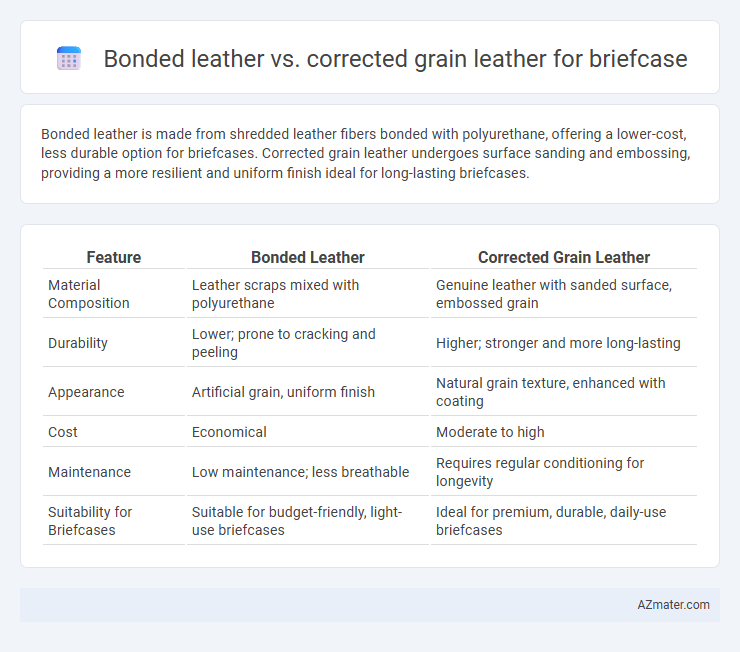 Bonded leather vs. corrected grain leather for briefcase

Bonded leather is made from shredded leather fibers bonded with polyurethane, offering a lower-cost, less durable option for briefcases. Corrected grain leather undergoes surface sanding and embossing, providing a more resilient and uniform finish ideal for long-lasting briefcases.

| Feature | Bonded Leather | Corrected Grain Leather |
|---|---|---|
| Material Composition | Leather scraps mixed with polyurethane | Genuine leather with sanded surface, embossed grain |
| Durability | Lower; prone to cracking and peeling | Higher; stronger and more long-lasting |
| Appearance | Artificial grain, uniform finish | Natural grain texture, enhanced with coating |
| Cost | Economical | Moderate to high |
| Maintenance | Low maintenance; less breathable | Requires regular conditioning for longevity |
| Suitability for Briefcases | Suitable for budget-friendly, light-use briefcases | Ideal for premium, durable, daily-use briefcases |

AZmater.com