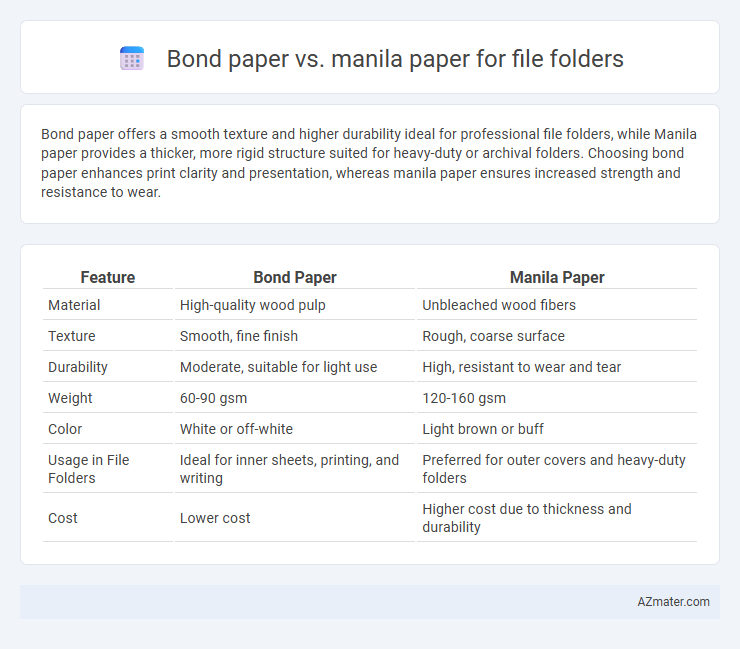 Bond paper vs. manila paper for file folders

Bond paper offers a smooth texture and higher durability ideal for professional file folders, while Manila paper provides a thicker, more rigid structure suited for heavy-duty or archival folders. Choosing bond paper enhances print clarity and presentation, whereas manila paper ensures increased strength and resistance to wear.

| Feature | Bond Paper | Manila Paper |
|---|---|---|
| Material | High-quality wood pulp | Unbleached wood fibers |
| Texture | Smooth, fine finish | Rough, coarse surface |
| Durability | Moderate, suitable for light use | High, resistant to wear and tear |
| Weight | 60-90 gsm | 120-160 gsm |
| Color | White or off-white | Light brown or buff |
| Usage in File Folders | Ideal for inner sheets, printing, and writing | Preferred for outer covers and heavy-duty folders |
| Cost | Lower cost | Higher cost due to thickness and durability |

AZmater.com