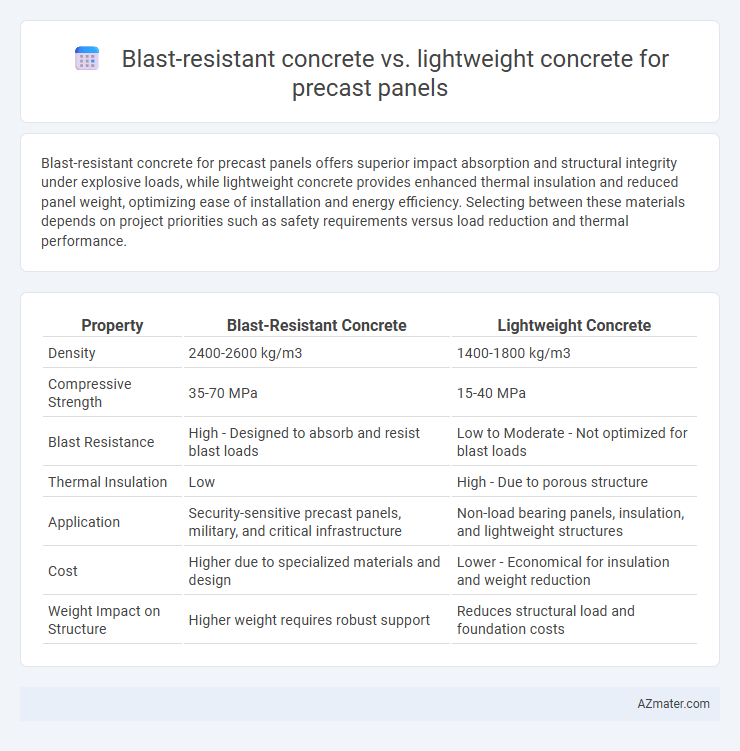 Blast-resistant concrete vs. lightweight concrete for precast panels

Blast-resistant concrete for precast panels offers superior impact absorption and structural integrity under explosive loads, while lightweight concrete provides enhanced thermal insulation and reduced panel weight, optimizing ease of installation and energy efficiency. Selecting between these materials depends on project priorities such as safety requirements versus load reduction and thermal performance.

| Property | Blast-Resistant Concrete | Lightweight Concrete |
|---|---|---|
| Density | 2400-2600 kg/m3 | 1400-1800 kg/m3 |
| Compressive Strength | 35-70 MPa | 15-40 MPa |
| Blast Resistance | High - Designed to absorb and resist blast loads | Low to Moderate - Not optimized for blast loads |
| Thermal Insulation | Low | High - Due to porous structure |
| Application | Security-sensitive precast panels, military, and critical infrastructure | Non-load bearing panels, insulation, and lightweight structures |
| Cost | Higher due to specialized materials and design | Lower - Economical for insulation and weight reduction |
| Weight Impact on Structure | Higher weight requires robust support | Reduces structural load and foundation costs |

AZmater.com