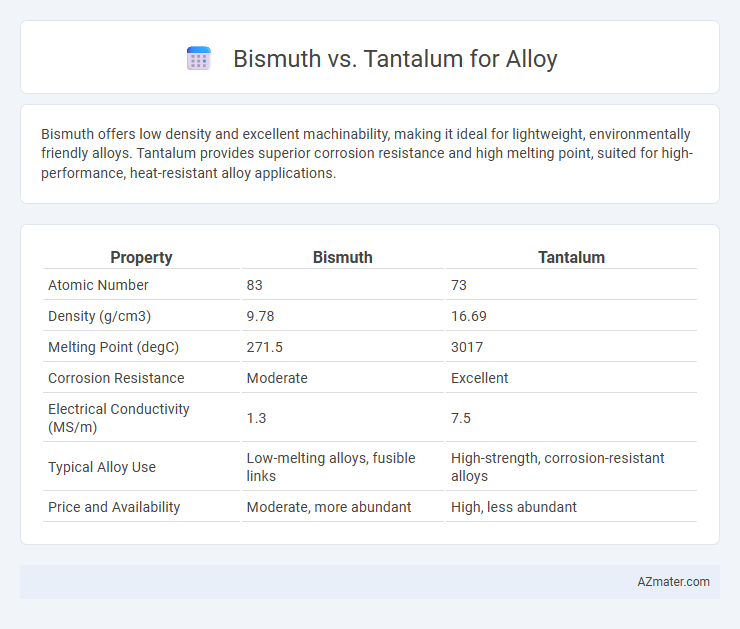 Bismuth vs. Tantalum for Alloy

Bismuth offers low density and excellent machinability, making it ideal for lightweight, environmentally friendly alloys. Tantalum provides superior corrosion resistance and high melting point, suited for high-performance, heat-resistant alloy applications.

| Property | Bismuth | Tantalum |
|---|---|---|
| Atomic Number | 83 | 73 |
| Density (g/cm3) | 9.78 | 16.69 |
| Melting Point (degC) | 271.5 | 3017 |
| Corrosion Resistance | Moderate | Excellent |
| Electrical Conductivity (MS/m) | 1.3 | 7.5 |
| Typical Alloy Use | Low-melting alloys, fusible links | High-strength, corrosion-resistant alloys |
| Price and Availability | Moderate, more abundant | High, less abundant |

AZmater.com