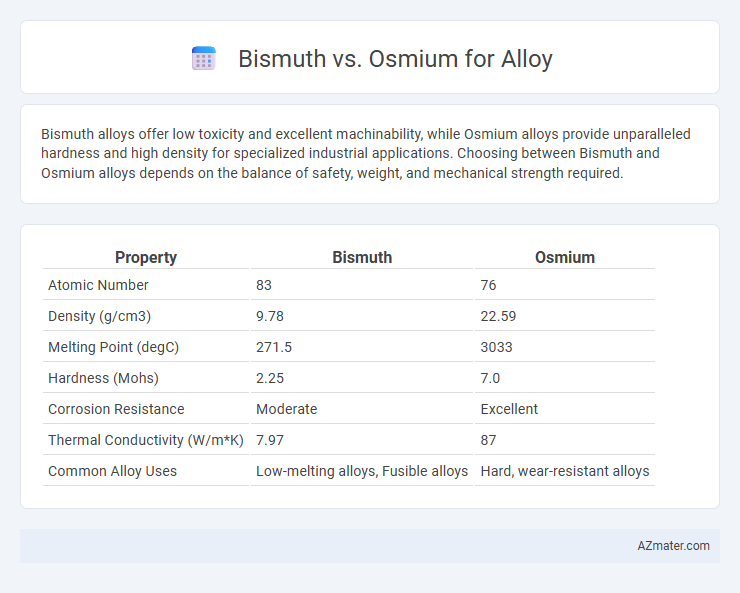 Bismuth vs. Osmium for Alloy

Bismuth alloys offer low toxicity and excellent machinability, while Osmium alloys provide unparalleled hardness and high density for specialized industrial applications. Choosing between Bismuth and Osmium alloys depends on the balance of safety, weight, and mechanical strength required.

| Property | Bismuth | Osmium |
|---|---|---|
| Atomic Number | 83 | 76 |
| Density (g/cm3) | 9.78 | 22.59 |
| Melting Point (degC) | 271.5 | 3033 |
| Hardness (Mohs) | 2.25 | 7.0 |
| Corrosion Resistance | Moderate | Excellent |
| Thermal Conductivity (W/m*K) | 7.97 | 87 |
| Common Alloy Uses | Low-melting alloys, Fusible alloys | Hard, wear-resistant alloys |

AZmater.com