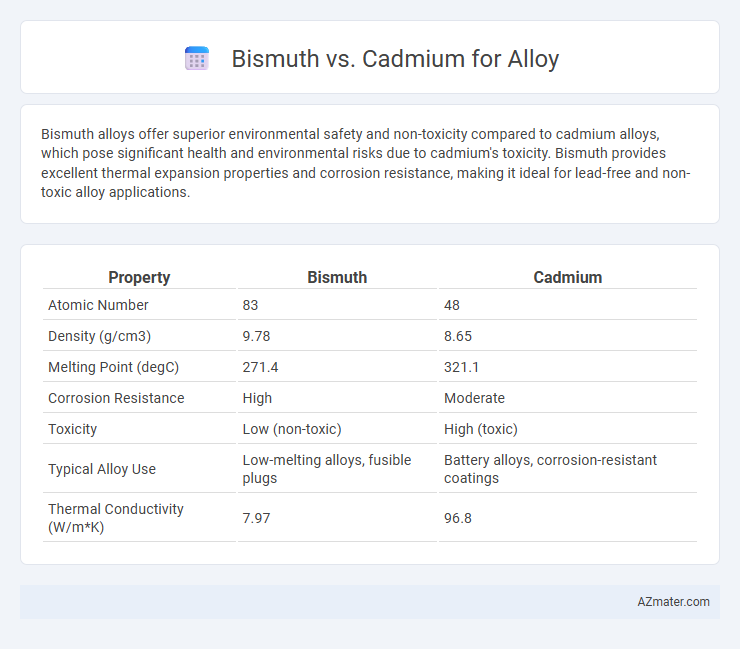 Bismuth vs. Cadmium for Alloy

Bismuth alloys offer superior environmental safety and non-toxicity compared to cadmium alloys, which pose significant health and environmental risks due to cadmium's toxicity. Bismuth provides excellent thermal expansion properties and corrosion resistance, making it ideal for lead-free and non-toxic alloy applications.

| Property | Bismuth | Cadmium |
|---|---|---|
| Atomic Number | 83 | 48 |
| Density (g/cm3) | 9.78 | 8.65 |
| Melting Point (degC) | 271.4 | 321.1 |
| Corrosion Resistance | High | Moderate |
| Toxicity | Low (non-toxic) | High (toxic) |
| Typical Alloy Use | Low-melting alloys, fusible plugs | Battery alloys, corrosion-resistant coatings |
| Thermal Conductivity (W/m*K) | 7.97 | 96.8 |

AZmater.com