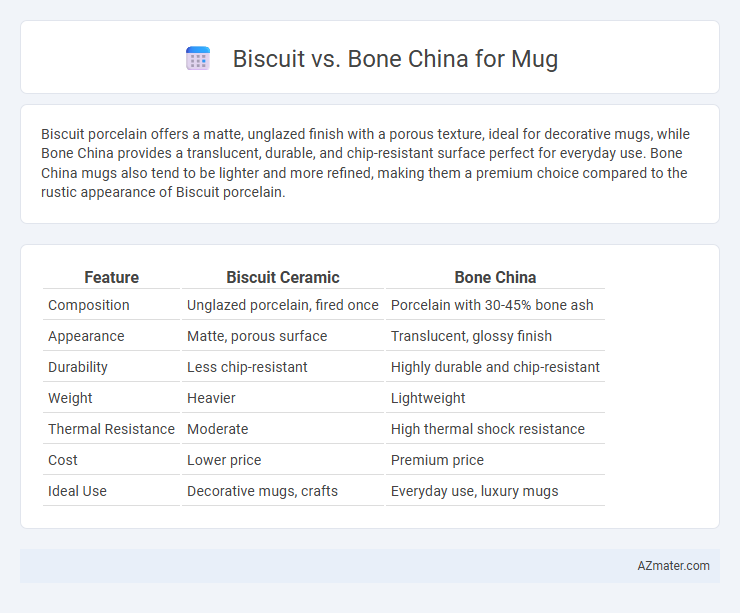 Biscuit vs. Bone China for Mug

Biscuit porcelain offers a matte, unglazed finish with a porous texture, ideal for decorative mugs, while Bone China provides a translucent, durable, and chip-resistant surface perfect for everyday use. Bone China mugs also tend to be lighter and more refined, making them a premium choice compared to the rustic appearance of Biscuit porcelain.

| Feature | Biscuit Ceramic | Bone China |
|---|---|---|
| Composition | Unglazed porcelain, fired once | Porcelain with 30-45% bone ash |
| Appearance | Matte, porous surface | Translucent, glossy finish |
| Durability | Less chip-resistant | Highly durable and chip-resistant |
| Weight | Heavier | Lightweight |
| Thermal Resistance | Moderate | High thermal shock resistance |
| Cost | Lower price | Premium price |
| Ideal Use | Decorative mugs, crafts | Everyday use, luxury mugs |

AZmater.com