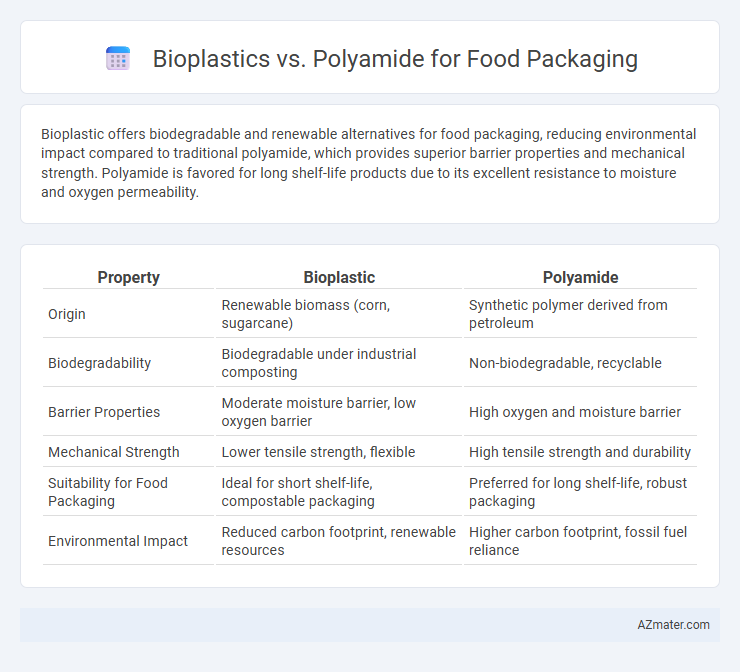 Bioplastics vs. Polyamide for Food Packaging

Bioplastic offers biodegradable and renewable alternatives for food packaging, reducing environmental impact compared to traditional polyamide, which provides superior barrier properties and mechanical strength. Polyamide is favored for long shelf-life products due to its excellent resistance to moisture and oxygen permeability.

| Property | Bioplastic | Polyamide |
|---|---|---|
| Origin | Renewable biomass (corn, sugarcane) | Synthetic polymer derived from petroleum |
| Biodegradability | Biodegradable under industrial composting | Non-biodegradable, recyclable |
| Barrier Properties | Moderate moisture barrier, low oxygen barrier | High oxygen and moisture barrier |
| Mechanical Strength | Lower tensile strength, flexible | High tensile strength and durability |
| Suitability for Food Packaging | Ideal for short shelf-life, compostable packaging | Preferred for long shelf-life, robust packaging |
| Environmental Impact | Reduced carbon footprint, renewable resources | Higher carbon footprint, fossil fuel reliance |

AZmater.com