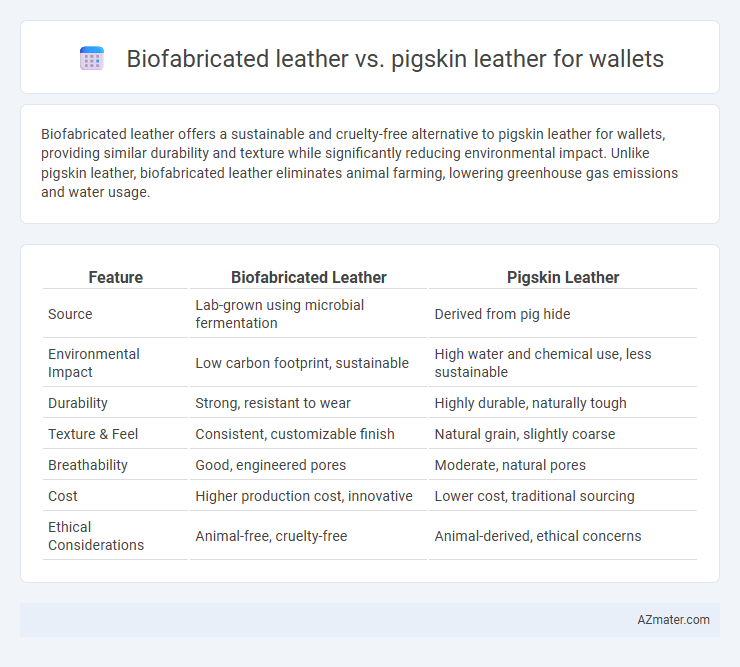 Biofabricated leather vs. pigskin leather for wallets

Biofabricated leather offers a sustainable and cruelty-free alternative to pigskin leather for wallets, providing similar durability and texture while significantly reducing environmental impact. Unlike pigskin leather, biofabricated leather eliminates animal farming, lowering greenhouse gas emissions and water usage.

| Feature | Biofabricated Leather | Pigskin Leather |
|---|---|---|
| Source | Lab-grown using microbial fermentation | Derived from pig hide |
| Environmental Impact | Low carbon footprint, sustainable | High water and chemical use, less sustainable |
| Durability | Strong, resistant to wear | Highly durable, naturally tough |
| Texture & Feel | Consistent, customizable finish | Natural grain, slightly coarse |
| Breathability | Good, engineered pores | Moderate, natural pores |
| Cost | Higher production cost, innovative | Lower cost, traditional sourcing |
| Ethical Considerations | Animal-free, cruelty-free | Animal-derived, ethical concerns |

AZmater.com