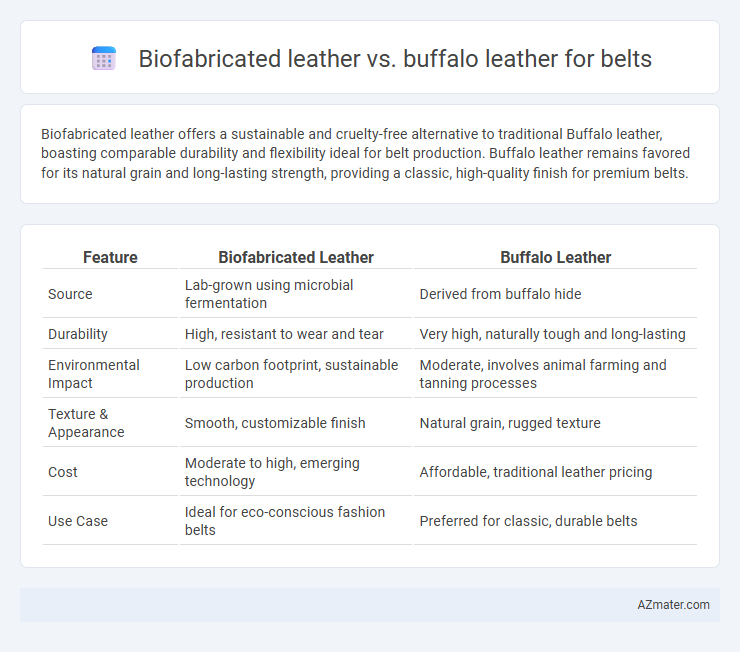 Biofabricated leather vs. buffalo leather for belts

Biofabricated leather offers a sustainable and cruelty-free alternative to traditional Buffalo leather, boasting comparable durability and flexibility ideal for belt production. Buffalo leather remains favored for its natural grain and long-lasting strength, providing a classic, high-quality finish for premium belts.

| Feature | Biofabricated Leather | Buffalo Leather |
|---|---|---|
| Source | Lab-grown using microbial fermentation | Derived from buffalo hide |
| Durability | High, resistant to wear and tear | Very high, naturally tough and long-lasting |
| Environmental Impact | Low carbon footprint, sustainable production | Moderate, involves animal farming and tanning processes |
| Texture & Appearance | Smooth, customizable finish | Natural grain, rugged texture |
| Cost | Moderate to high, emerging technology | Affordable, traditional leather pricing |
| Use Case | Ideal for eco-conscious fashion belts | Preferred for classic, durable belts |

AZmater.com