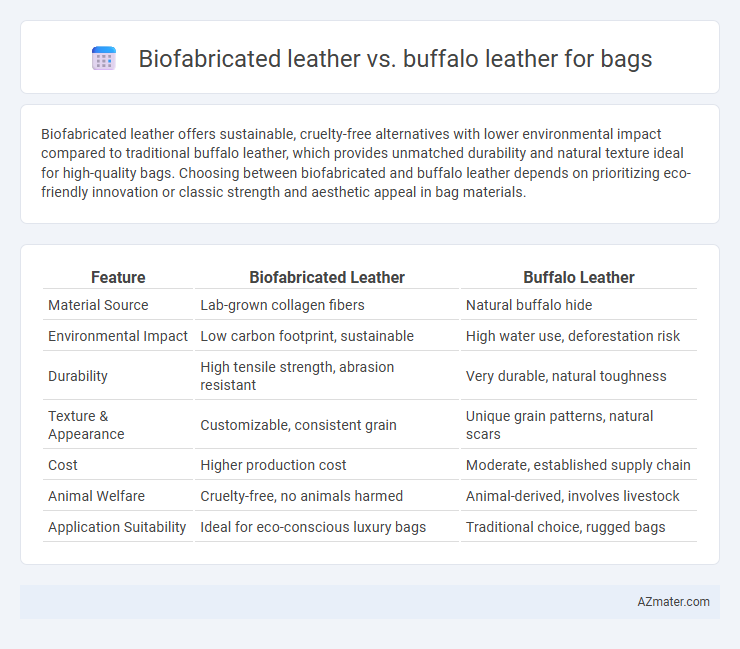 Biofabricated leather vs. buffalo leather for bags

Biofabricated leather offers sustainable, cruelty-free alternatives with lower environmental impact compared to traditional buffalo leather, which provides unmatched durability and natural texture ideal for high-quality bags. Choosing between biofabricated and buffalo leather depends on prioritizing eco-friendly innovation or classic strength and aesthetic appeal in bag materials.

| Feature | Biofabricated Leather | Buffalo Leather |
|---|---|---|
| Material Source | Lab-grown collagen fibers | Natural buffalo hide |
| Environmental Impact | Low carbon footprint, sustainable | High water use, deforestation risk |
| Durability | High tensile strength, abrasion resistant | Very durable, natural toughness |
| Texture & Appearance | Customizable, consistent grain | Unique grain patterns, natural scars |
| Cost | Higher production cost | Moderate, established supply chain |
| Animal Welfare | Cruelty-free, no animals harmed | Animal-derived, involves livestock |
| Application Suitability | Ideal for eco-conscious luxury bags | Traditional choice, rugged bags |

AZmater.com