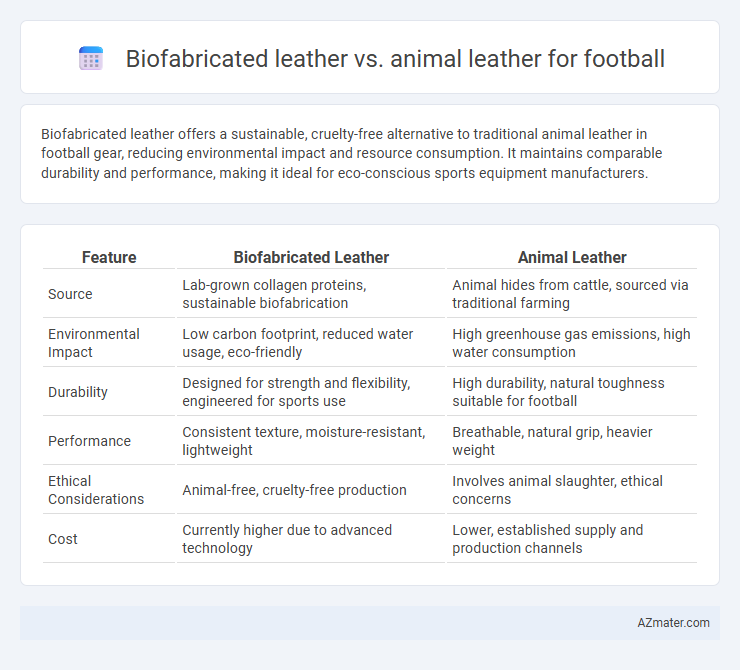 Biofabricated leather vs. animal leather for football

Biofabricated leather offers a sustainable, cruelty-free alternative to traditional animal leather in football gear, reducing environmental impact and resource consumption. It maintains comparable durability and performance, making it ideal for eco-conscious sports equipment manufacturers.

| Feature | Biofabricated Leather | Animal Leather |
|---|---|---|
| Source | Lab-grown collagen proteins, sustainable biofabrication | Animal hides from cattle, sourced via traditional farming |
| Environmental Impact | Low carbon footprint, reduced water usage, eco-friendly | High greenhouse gas emissions, high water consumption |
| Durability | Designed for strength and flexibility, engineered for sports use | High durability, natural toughness suitable for football |
| Performance | Consistent texture, moisture-resistant, lightweight | Breathable, natural grip, heavier weight |
| Ethical Considerations | Animal-free, cruelty-free production | Involves animal slaughter, ethical concerns |
| Cost | Currently higher due to advanced technology | Lower, established supply and production channels |

AZmater.com