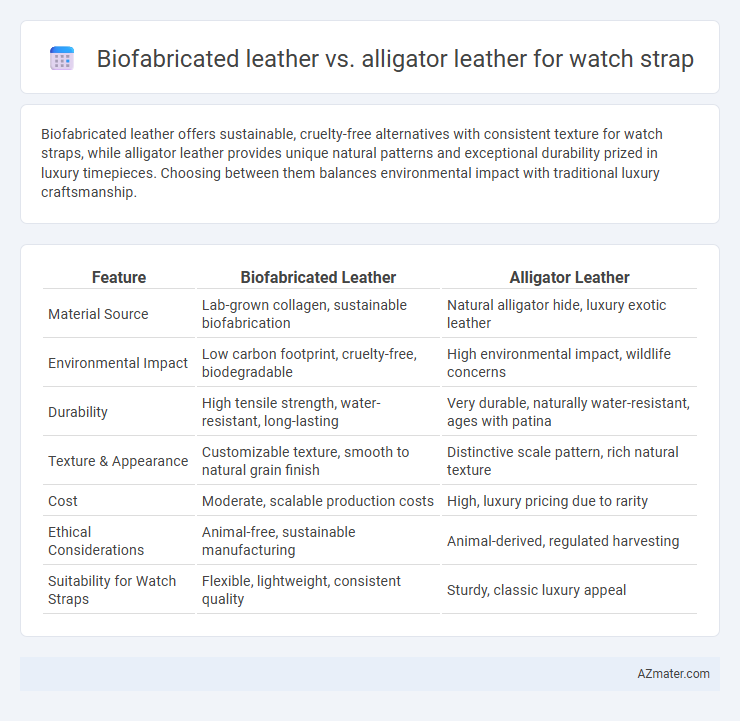 Biofabricated leather vs. alligator leather for watch strap

Biofabricated leather offers sustainable, cruelty-free alternatives with consistent texture for watch straps, while alligator leather provides unique natural patterns and exceptional durability prized in luxury timepieces. Choosing between them balances environmental impact with traditional luxury craftsmanship.

| Feature | Biofabricated Leather | Alligator Leather |
|---|---|---|
| Material Source | Lab-grown collagen, sustainable biofabrication | Natural alligator hide, luxury exotic leather |
| Environmental Impact | Low carbon footprint, cruelty-free, biodegradable | High environmental impact, wildlife concerns |
| Durability | High tensile strength, water-resistant, long-lasting | Very durable, naturally water-resistant, ages with patina |
| Texture & Appearance | Customizable texture, smooth to natural grain finish | Distinctive scale pattern, rich natural texture |
| Cost | Moderate, scalable production costs | High, luxury pricing due to rarity |
| Ethical Considerations | Animal-free, sustainable manufacturing | Animal-derived, regulated harvesting |
| Suitability for Watch Straps | Flexible, lightweight, consistent quality | Sturdy, classic luxury appeal |

AZmater.com