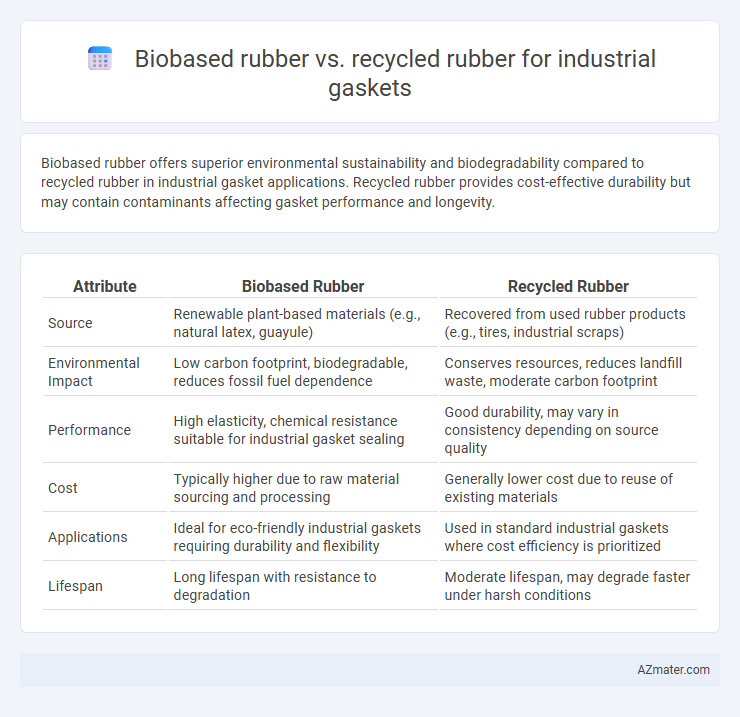 Biobased rubber vs. recycled rubber for industrial gaskets

Biobased rubber offers superior environmental sustainability and biodegradability compared to recycled rubber in industrial gasket applications. Recycled rubber provides cost-effective durability but may contain contaminants affecting gasket performance and longevity.

| Attribute | Biobased Rubber | Recycled Rubber |
|---|---|---|
| Source | Renewable plant-based materials (e.g., natural latex, guayule) | Recovered from used rubber products (e.g., tires, industrial scraps) |
| Environmental Impact | Low carbon footprint, biodegradable, reduces fossil fuel dependence | Conserves resources, reduces landfill waste, moderate carbon footprint |
| Performance | High elasticity, chemical resistance suitable for industrial gasket sealing | Good durability, may vary in consistency depending on source quality |
| Cost | Typically higher due to raw material sourcing and processing | Generally lower cost due to reuse of existing materials |
| Applications | Ideal for eco-friendly industrial gaskets requiring durability and flexibility | Used in standard industrial gaskets where cost efficiency is prioritized |
| Lifespan | Long lifespan with resistance to degradation | Moderate lifespan, may degrade faster under harsh conditions |

AZmater.com