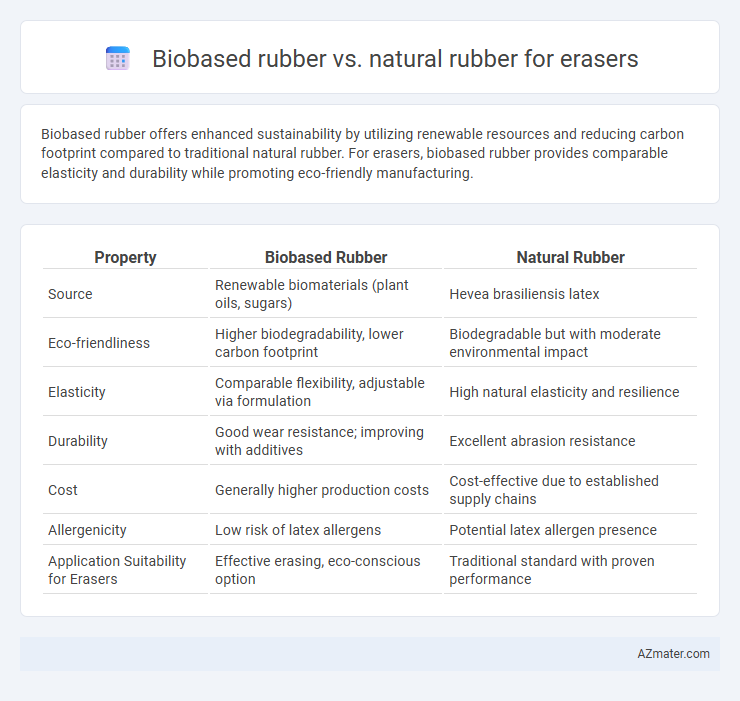 Biobased rubber vs. natural rubber for erasers

Biobased rubber offers enhanced sustainability by utilizing renewable resources and reducing carbon footprint compared to traditional natural rubber. For erasers, biobased rubber provides comparable elasticity and durability while promoting eco-friendly manufacturing.

| Property | Biobased Rubber | Natural Rubber |
|---|---|---|
| Source | Renewable biomaterials (plant oils, sugars) | Hevea brasiliensis latex |
| Eco-friendliness | Higher biodegradability, lower carbon footprint | Biodegradable but with moderate environmental impact |
| Elasticity | Comparable flexibility, adjustable via formulation | High natural elasticity and resilience |
| Durability | Good wear resistance; improving with additives | Excellent abrasion resistance |
| Cost | Generally higher production costs | Cost-effective due to established supply chains |
| Allergenicity | Low risk of latex allergens | Potential latex allergen presence |
| Application Suitability for Erasers | Effective erasing, eco-conscious option | Traditional standard with proven performance |

AZmater.com