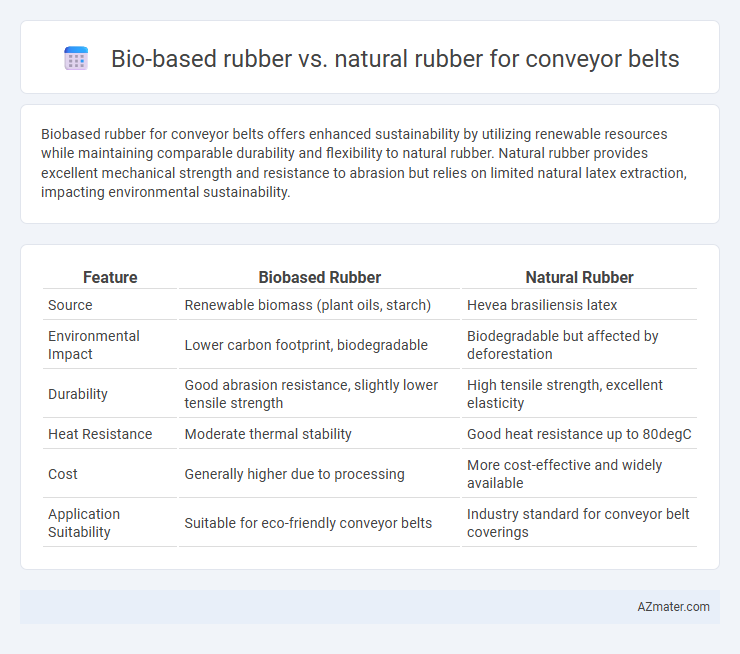 Bio-based rubber vs. natural rubber for conveyor belts

Biobased rubber for conveyor belts offers enhanced sustainability by utilizing renewable resources while maintaining comparable durability and flexibility to natural rubber. Natural rubber provides excellent mechanical strength and resistance to abrasion but relies on limited natural latex extraction, impacting environmental sustainability.

| Feature | Biobased Rubber | Natural Rubber |
|---|---|---|
| Source | Renewable biomass (plant oils, starch) | Hevea brasiliensis latex |
| Environmental Impact | Lower carbon footprint, biodegradable | Biodegradable but affected by deforestation |
| Durability | Good abrasion resistance, slightly lower tensile strength | High tensile strength, excellent elasticity |
| Heat Resistance | Moderate thermal stability | Good heat resistance up to 80degC |
| Cost | Generally higher due to processing | More cost-effective and widely available |
| Application Suitability | Suitable for eco-friendly conveyor belts | Industry standard for conveyor belt coverings |

AZmater.com