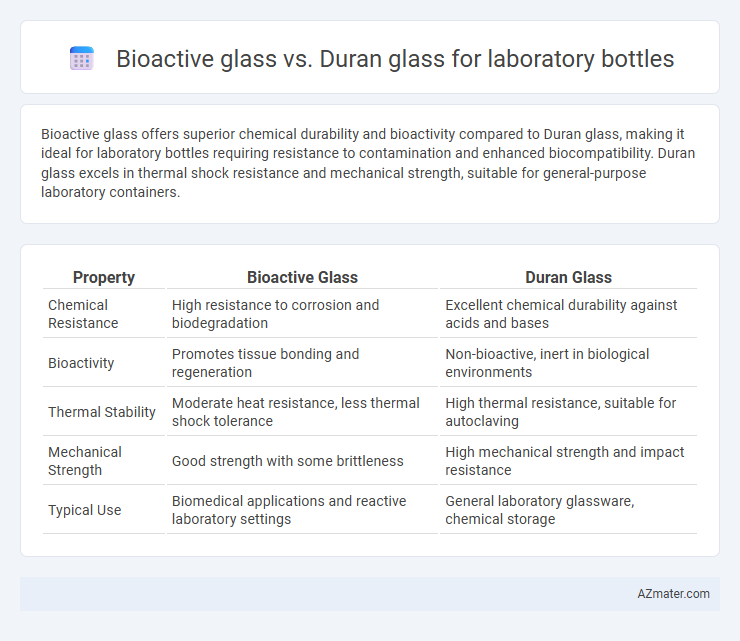 Bioactive glass vs. Duran glass for laboratory bottles

Bioactive glass offers superior chemical durability and bioactivity compared to Duran glass, making it ideal for laboratory bottles requiring resistance to contamination and enhanced biocompatibility. Duran glass excels in thermal shock resistance and mechanical strength, suitable for general-purpose laboratory containers.

| Property | Bioactive Glass | Duran Glass |
|---|---|---|
| Chemical Resistance | High resistance to corrosion and biodegradation | Excellent chemical durability against acids and bases |
| Bioactivity | Promotes tissue bonding and regeneration | Non-bioactive, inert in biological environments |
| Thermal Stability | Moderate heat resistance, less thermal shock tolerance | High thermal resistance, suitable for autoclaving |
| Mechanical Strength | Good strength with some brittleness | High mechanical strength and impact resistance |
| Typical Use | Biomedical applications and reactive laboratory settings | General laboratory glassware, chemical storage |

AZmater.com