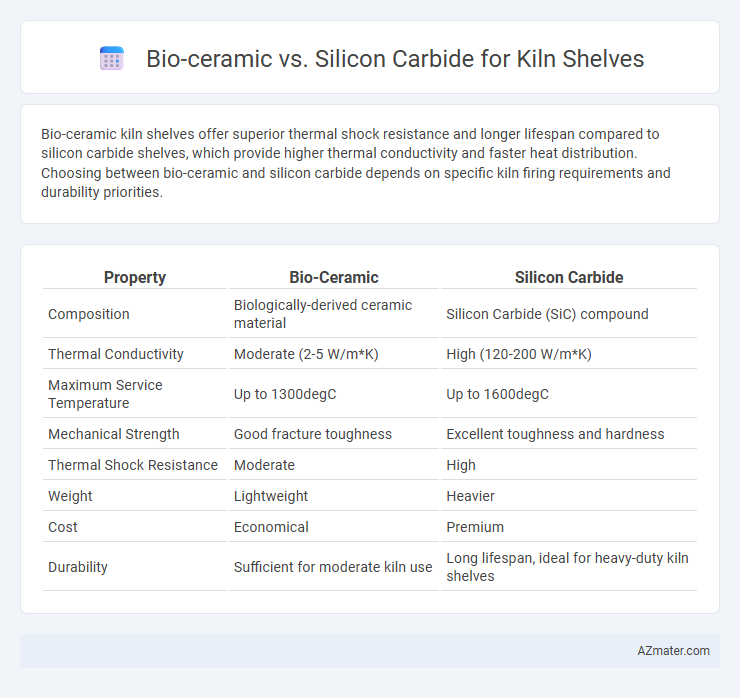 Bio-ceramic vs. Silicon Carbide for Kiln Shelves

Bio-ceramic kiln shelves offer superior thermal shock resistance and longer lifespan compared to silicon carbide shelves, which provide higher thermal conductivity and faster heat distribution. Choosing between bio-ceramic and silicon carbide depends on specific kiln firing requirements and durability priorities.

| Property | Bio-Ceramic | Silicon Carbide |
|---|---|---|
| Composition | Biologically-derived ceramic material | Silicon Carbide (SiC) compound |
| Thermal Conductivity | Moderate (2-5 W/m*K) | High (120-200 W/m*K) |
| Maximum Service Temperature | Up to 1300degC | Up to 1600degC |
| Mechanical Strength | Good fracture toughness | Excellent toughness and hardness |
| Thermal Shock Resistance | Moderate | High |
| Weight | Lightweight | Heavier |
| Cost | Economical | Premium |
| Durability | Sufficient for moderate kiln use | Long lifespan, ideal for heavy-duty kiln shelves |

AZmater.com