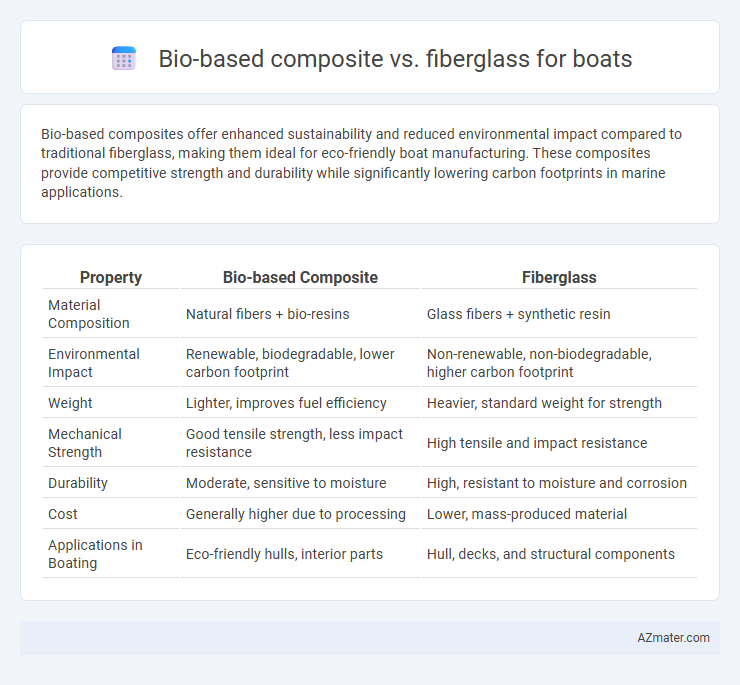 Bio-based composite vs. fiberglass for boats

Bio-based composites offer enhanced sustainability and reduced environmental impact compared to traditional fiberglass, making them ideal for eco-friendly boat manufacturing. These composites provide competitive strength and durability while significantly lowering carbon footprints in marine applications.

| Property | Bio-based Composite | Fiberglass |
|---|---|---|
| Material Composition | Natural fibers + bio-resins | Glass fibers + synthetic resin |
| Environmental Impact | Renewable, biodegradable, lower carbon footprint | Non-renewable, non-biodegradable, higher carbon footprint |
| Weight | Lighter, improves fuel efficiency | Heavier, standard weight for strength |
| Mechanical Strength | Good tensile strength, less impact resistance | High tensile and impact resistance |
| Durability | Moderate, sensitive to moisture | High, resistant to moisture and corrosion |
| Cost | Generally higher due to processing | Lower, mass-produced material |
| Applications in Boating | Eco-friendly hulls, interior parts | Hull, decks, and structural components |

AZmater.com