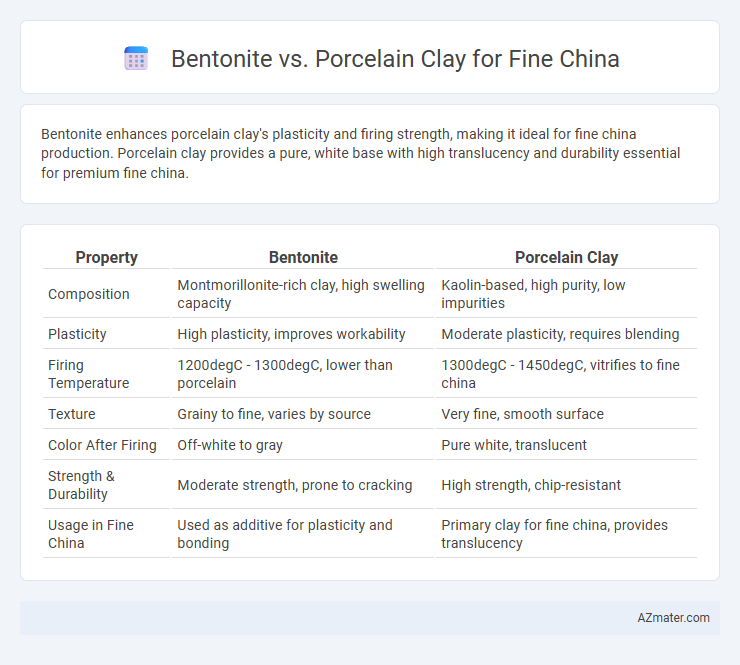 Bentonite vs. Porcelain Clay for Fine China

Bentonite enhances porcelain clay's plasticity and firing strength, making it ideal for fine china production. Porcelain clay provides a pure, white base with high translucency and durability essential for premium fine china.

| Property | Bentonite | Porcelain Clay |
|---|---|---|
| Composition | Montmorillonite-rich clay, high swelling capacity | Kaolin-based, high purity, low impurities |
| Plasticity | High plasticity, improves workability | Moderate plasticity, requires blending |
| Firing Temperature | 1200degC - 1300degC, lower than porcelain | 1300degC - 1450degC, vitrifies to fine china |
| Texture | Grainy to fine, varies by source | Very fine, smooth surface |
| Color After Firing | Off-white to gray | Pure white, translucent |
| Strength & Durability | Moderate strength, prone to cracking | High strength, chip-resistant |
| Usage in Fine China | Used as additive for plasticity and bonding | Primary clay for fine china, provides translucency |

AZmater.com