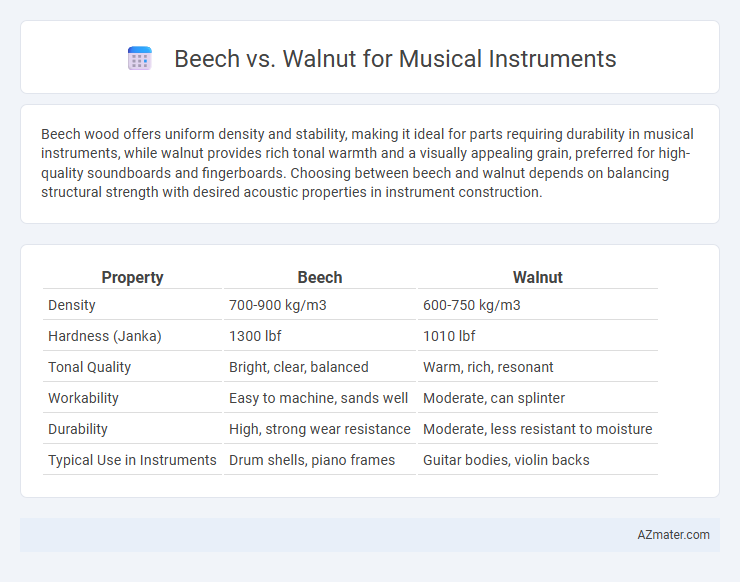 Beech vs. Walnut for Musical Instruments

Beech wood offers uniform density and stability, making it ideal for parts requiring durability in musical instruments, while walnut provides rich tonal warmth and a visually appealing grain, preferred for high-quality soundboards and fingerboards. Choosing between beech and walnut depends on balancing structural strength with desired acoustic properties in instrument construction.

| Property | Beech | Walnut |
|---|---|---|
| Density | 700-900 kg/m3 | 600-750 kg/m3 |
| Hardness (Janka) | 1300 lbf | 1010 lbf |
| Tonal Quality | Bright, clear, balanced | Warm, rich, resonant |
| Workability | Easy to machine, sands well | Moderate, can splinter |
| Durability | High, strong wear resistance | Moderate, less resistant to moisture |
| Typical Use in Instruments | Drum shells, piano frames | Guitar bodies, violin backs |

AZmater.com