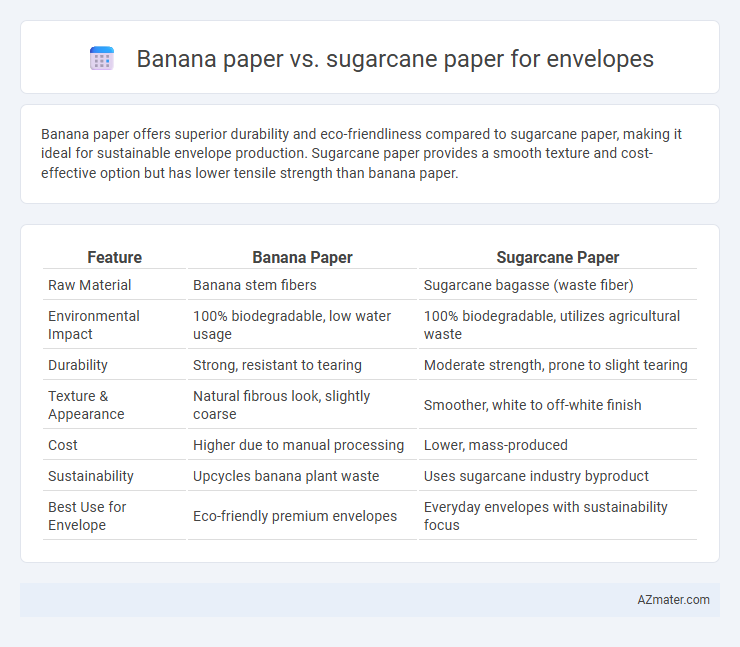 Banana paper vs. sugarcane paper for envelopes

Banana paper offers superior durability and eco-friendliness compared to sugarcane paper, making it ideal for sustainable envelope production. Sugarcane paper provides a smooth texture and cost-effective option but has lower tensile strength than banana paper.

| Feature | Banana Paper | Sugarcane Paper |
|---|---|---|
| Raw Material | Banana stem fibers | Sugarcane bagasse (waste fiber) |
| Environmental Impact | 100% biodegradable, low water usage | 100% biodegradable, utilizes agricultural waste |
| Durability | Strong, resistant to tearing | Moderate strength, prone to slight tearing |
| Texture & Appearance | Natural fibrous look, slightly coarse | Smoother, white to off-white finish |
| Cost | Higher due to manual processing | Lower, mass-produced |
| Sustainability | Upcycles banana plant waste | Uses sugarcane industry byproduct |
| Best Use for Envelope | Eco-friendly premium envelopes | Everyday envelopes with sustainability focus |

AZmater.com