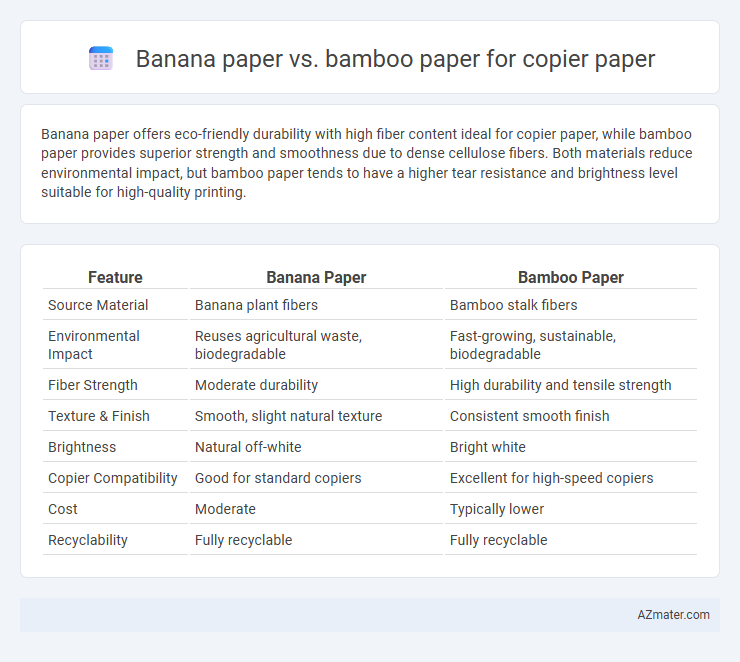 Banana paper vs. bamboo paper for copier paper

Banana paper offers eco-friendly durability with high fiber content ideal for copier paper, while bamboo paper provides superior strength and smoothness due to dense cellulose fibers. Both materials reduce environmental impact, but bamboo paper tends to have a higher tear resistance and brightness level suitable for high-quality printing.

| Feature | Banana Paper | Bamboo Paper |
|---|---|---|
| Source Material | Banana plant fibers | Bamboo stalk fibers |
| Environmental Impact | Reuses agricultural waste, biodegradable | Fast-growing, sustainable, biodegradable |
| Fiber Strength | Moderate durability | High durability and tensile strength |
| Texture & Finish | Smooth, slight natural texture | Consistent smooth finish |
| Brightness | Natural off-white | Bright white |
| Copier Compatibility | Good for standard copiers | Excellent for high-speed copiers |
| Cost | Moderate | Typically lower |
| Recyclability | Fully recyclable | Fully recyclable |

AZmater.com