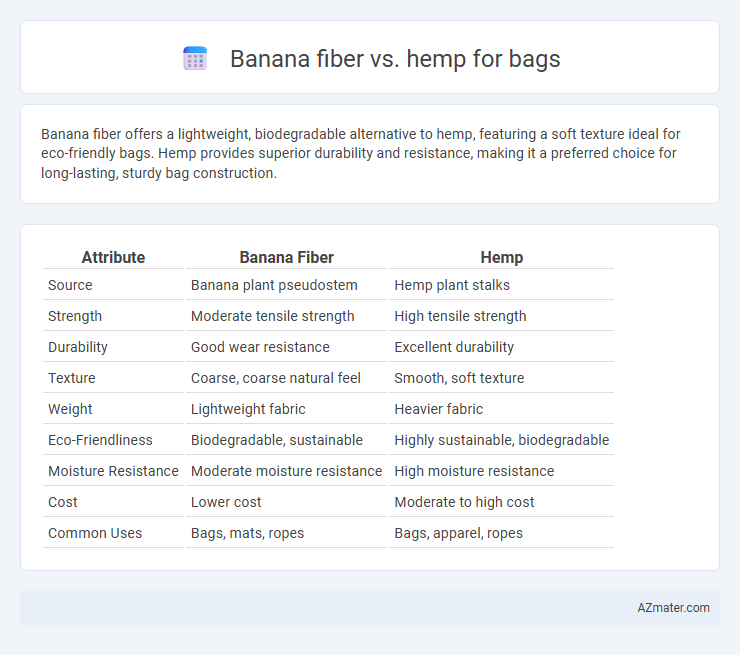 Banana fiber vs. hemp for bags

Banana fiber offers a lightweight, biodegradable alternative to hemp, featuring a soft texture ideal for eco-friendly bags. Hemp provides superior durability and resistance, making it a preferred choice for long-lasting, sturdy bag construction.

| Attribute | Banana Fiber | Hemp |
|---|---|---|
| Source | Banana plant pseudostem | Hemp plant stalks |
| Strength | Moderate tensile strength | High tensile strength |
| Durability | Good wear resistance | Excellent durability |
| Texture | Coarse, coarse natural feel | Smooth, soft texture |
| Weight | Lightweight fabric | Heavier fabric |
| Eco-Friendliness | Biodegradable, sustainable | Highly sustainable, biodegradable |
| Moisture Resistance | Moderate moisture resistance | High moisture resistance |
| Cost | Lower cost | Moderate to high cost |
| Common Uses | Bags, mats, ropes | Bags, apparel, ropes |

AZmater.com