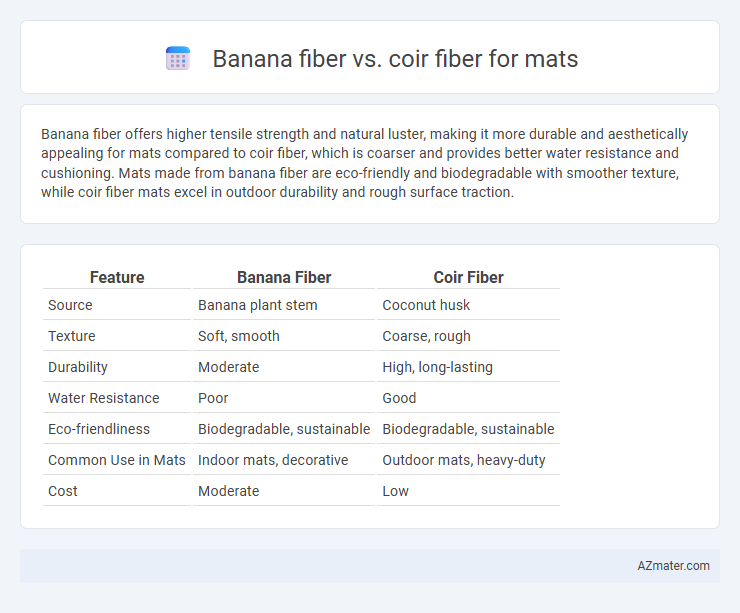 Banana fiber vs. coir fiber for mats

Banana fiber offers higher tensile strength and natural luster, making it more durable and aesthetically appealing for mats compared to coir fiber, which is coarser and provides better water resistance and cushioning. Mats made from banana fiber are eco-friendly and biodegradable with smoother texture, while coir fiber mats excel in outdoor durability and rough surface traction.

| Feature | Banana Fiber | Coir Fiber |
|---|---|---|
| Source | Banana plant stem | Coconut husk |
| Texture | Soft, smooth | Coarse, rough |
| Durability | Moderate | High, long-lasting |
| Water Resistance | Poor | Good |
| Eco-friendliness | Biodegradable, sustainable | Biodegradable, sustainable |
| Common Use in Mats | Indoor mats, decorative | Outdoor mats, heavy-duty |
| Cost | Moderate | Low |

AZmater.com