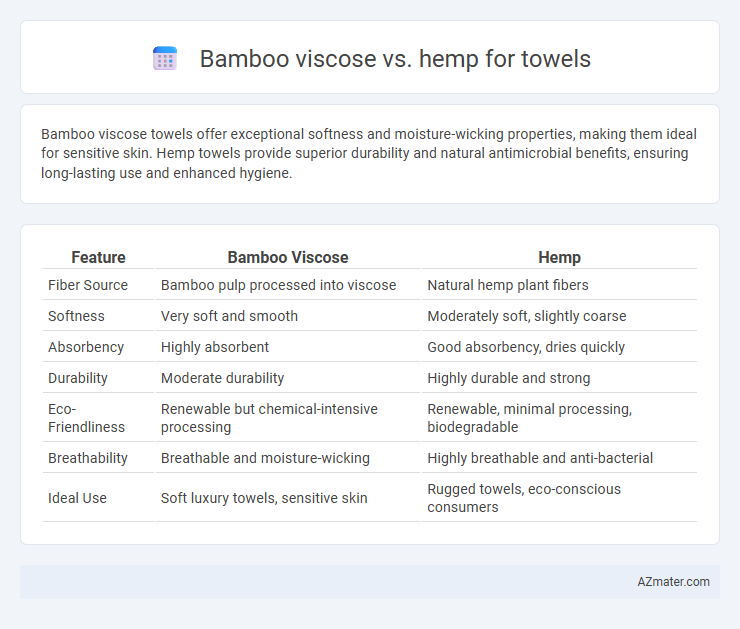 Bamboo viscose vs. hemp for towels

Bamboo viscose towels offer exceptional softness and moisture-wicking properties, making them ideal for sensitive skin. Hemp towels provide superior durability and natural antimicrobial benefits, ensuring long-lasting use and enhanced hygiene.

| Feature | Bamboo Viscose | Hemp |
|---|---|---|
| Fiber Source | Bamboo pulp processed into viscose | Natural hemp plant fibers |
| Softness | Very soft and smooth | Moderately soft, slightly coarse |
| Absorbency | Highly absorbent | Good absorbency, dries quickly |
| Durability | Moderate durability | Highly durable and strong |
| Eco-Friendliness | Renewable but chemical-intensive processing | Renewable, minimal processing, biodegradable |
| Breathability | Breathable and moisture-wicking | Highly breathable and anti-bacterial |
| Ideal Use | Soft luxury towels, sensitive skin | Rugged towels, eco-conscious consumers |

AZmater.com