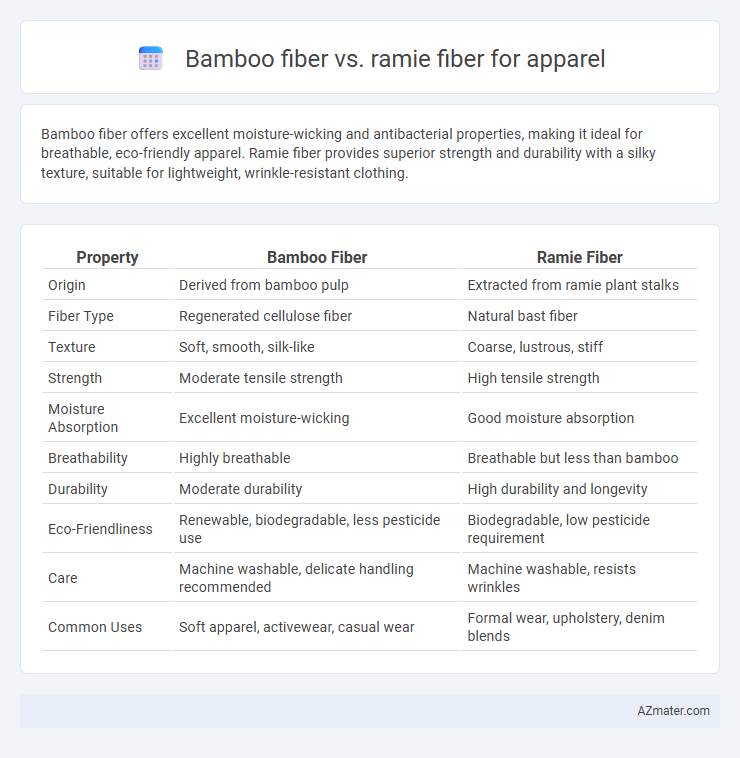 Bamboo fiber vs. ramie fiber for apparel

Bamboo fiber offers excellent moisture-wicking and antibacterial properties, making it ideal for breathable, eco-friendly apparel. Ramie fiber provides superior strength and durability with a silky texture, suitable for lightweight, wrinkle-resistant clothing.

| Property | Bamboo Fiber | Ramie Fiber |
|---|---|---|
| Origin | Derived from bamboo pulp | Extracted from ramie plant stalks |
| Fiber Type | Regenerated cellulose fiber | Natural bast fiber |
| Texture | Soft, smooth, silk-like | Coarse, lustrous, stiff |
| Strength | Moderate tensile strength | High tensile strength |
| Moisture Absorption | Excellent moisture-wicking | Good moisture absorption |
| Breathability | Highly breathable | Breathable but less than bamboo |
| Durability | Moderate durability | High durability and longevity |
| Eco-Friendliness | Renewable, biodegradable, less pesticide use | Biodegradable, low pesticide requirement |
| Care | Machine washable, delicate handling recommended | Machine washable, resists wrinkles |
| Common Uses | Soft apparel, activewear, casual wear | Formal wear, upholstery, denim blends |

AZmater.com