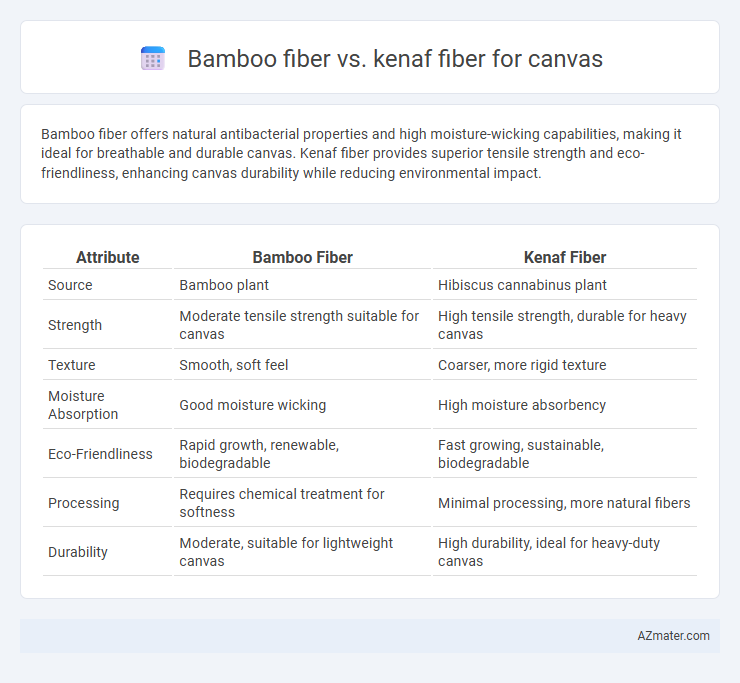 Bamboo fiber vs. kenaf fiber for canvas

Bamboo fiber offers natural antibacterial properties and high moisture-wicking capabilities, making it ideal for breathable and durable canvas. Kenaf fiber provides superior tensile strength and eco-friendliness, enhancing canvas durability while reducing environmental impact.

| Attribute | Bamboo Fiber | Kenaf Fiber |
|---|---|---|
| Source | Bamboo plant | Hibiscus cannabinus plant |
| Strength | Moderate tensile strength suitable for canvas | High tensile strength, durable for heavy canvas |
| Texture | Smooth, soft feel | Coarser, more rigid texture |
| Moisture Absorption | Good moisture wicking | High moisture absorbency |
| Eco-Friendliness | Rapid growth, renewable, biodegradable | Fast growing, sustainable, biodegradable |
| Processing | Requires chemical treatment for softness | Minimal processing, more natural fibers |
| Durability | Moderate, suitable for lightweight canvas | High durability, ideal for heavy-duty canvas |

AZmater.com