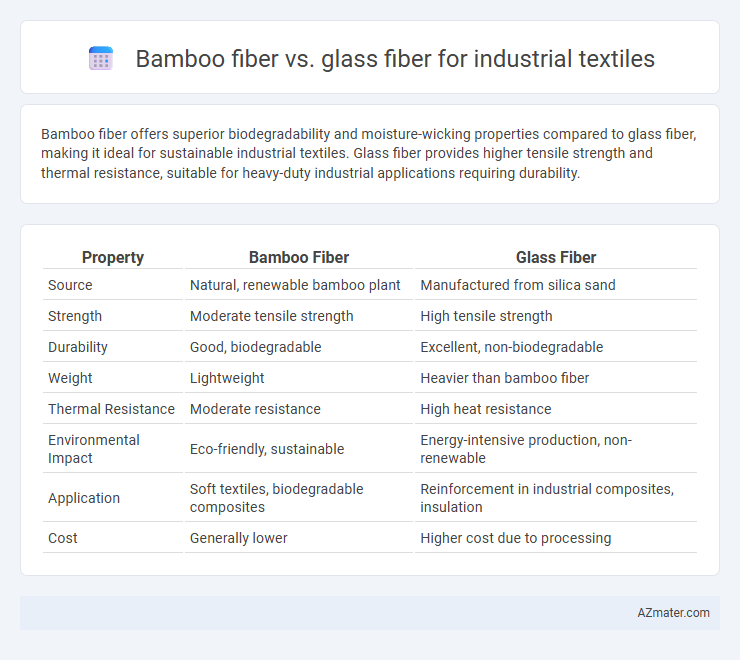 Bamboo fiber vs. glass fiber for industrial textiles

Bamboo fiber offers superior biodegradability and moisture-wicking properties compared to glass fiber, making it ideal for sustainable industrial textiles. Glass fiber provides higher tensile strength and thermal resistance, suitable for heavy-duty industrial applications requiring durability.

| Property | Bamboo Fiber | Glass Fiber |
|---|---|---|
| Source | Natural, renewable bamboo plant | Manufactured from silica sand |
| Strength | Moderate tensile strength | High tensile strength |
| Durability | Good, biodegradable | Excellent, non-biodegradable |
| Weight | Lightweight | Heavier than bamboo fiber |
| Thermal Resistance | Moderate resistance | High heat resistance |
| Environmental Impact | Eco-friendly, sustainable | Energy-intensive production, non-renewable |
| Application | Soft textiles, biodegradable composites | Reinforcement in industrial composites, insulation |
| Cost | Generally lower | Higher cost due to processing |

AZmater.com