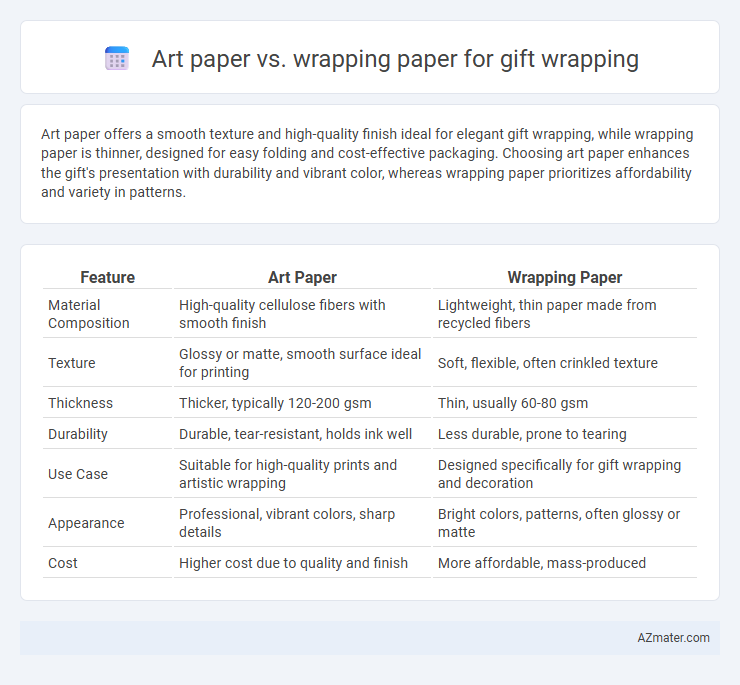 Art paper vs. wrapping paper for gift wrapping

Art paper offers a smooth texture and high-quality finish ideal for elegant gift wrapping, while wrapping paper is thinner, designed for easy folding and cost-effective packaging. Choosing art paper enhances the gift's presentation with durability and vibrant color, whereas wrapping paper prioritizes affordability and variety in patterns.

| Feature | Art Paper | Wrapping Paper |
|---|---|---|
| Material Composition | High-quality cellulose fibers with smooth finish | Lightweight, thin paper made from recycled fibers |
| Texture | Glossy or matte, smooth surface ideal for printing | Soft, flexible, often crinkled texture |
| Thickness | Thicker, typically 120-200 gsm | Thin, usually 60-80 gsm |
| Durability | Durable, tear-resistant, holds ink well | Less durable, prone to tearing |
| Use Case | Suitable for high-quality prints and artistic wrapping | Designed specifically for gift wrapping and decoration |
| Appearance | Professional, vibrant colors, sharp details | Bright colors, patterns, often glossy or matte |
| Cost | Higher cost due to quality and finish | More affordable, mass-produced |

AZmater.com