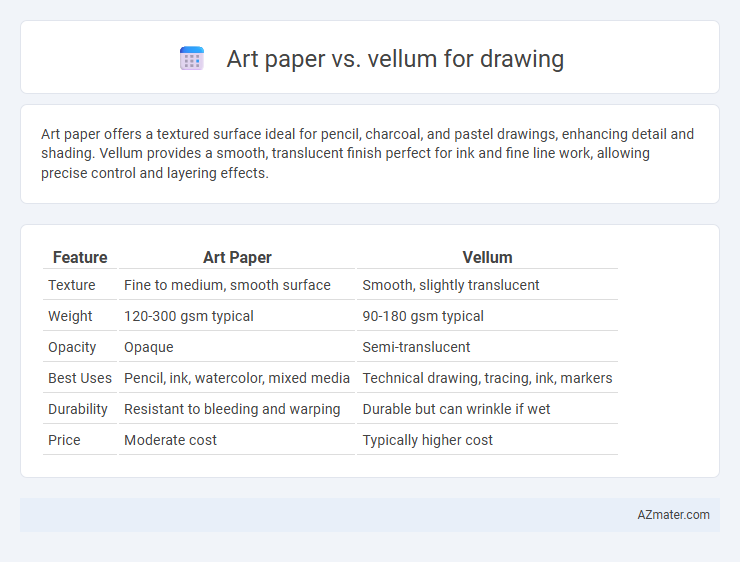 Art paper vs. vellum for drawing

Art paper offers a textured surface ideal for pencil, charcoal, and pastel drawings, enhancing detail and shading. Vellum provides a smooth, translucent finish perfect for ink and fine line work, allowing precise control and layering effects.

| Feature | Art Paper | Vellum |
|---|---|---|
| Texture | Fine to medium, smooth surface | Smooth, slightly translucent |
| Weight | 120-300 gsm typical | 90-180 gsm typical |
| Opacity | Opaque | Semi-translucent |
| Best Uses | Pencil, ink, watercolor, mixed media | Technical drawing, tracing, ink, markers |
| Durability | Resistant to bleeding and warping | Durable but can wrinkle if wet |
| Price | Moderate cost | Typically higher cost |

AZmater.com