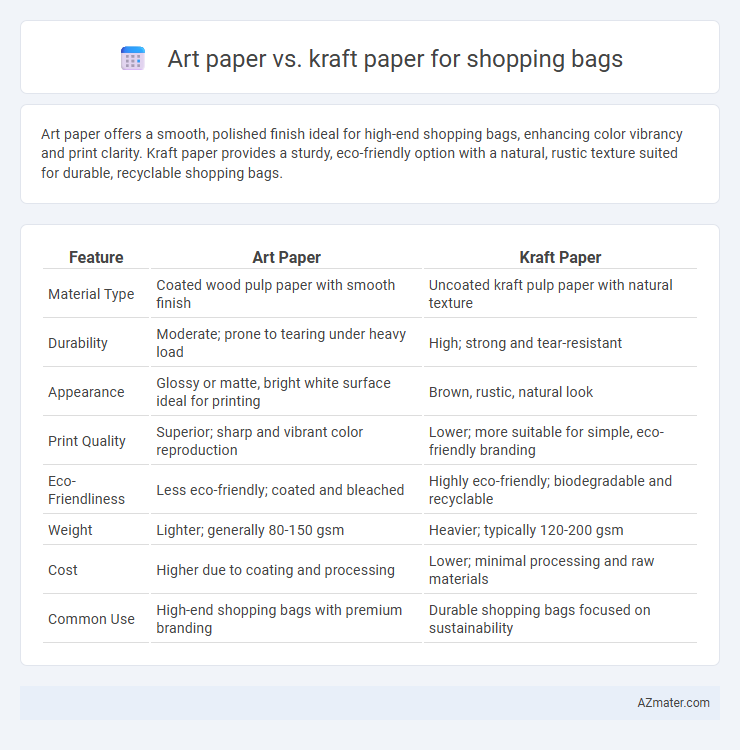 Art paper vs. kraft paper for shopping bags

Art paper offers a smooth, polished finish ideal for high-end shopping bags, enhancing color vibrancy and print clarity. Kraft paper provides a sturdy, eco-friendly option with a natural, rustic texture suited for durable, recyclable shopping bags.

| Feature | Art Paper | Kraft Paper |
|---|---|---|
| Material Type | Coated wood pulp paper with smooth finish | Uncoated kraft pulp paper with natural texture |
| Durability | Moderate; prone to tearing under heavy load | High; strong and tear-resistant |
| Appearance | Glossy or matte, bright white surface ideal for printing | Brown, rustic, natural look |
| Print Quality | Superior; sharp and vibrant color reproduction | Lower; more suitable for simple, eco-friendly branding |
| Eco-Friendliness | Less eco-friendly; coated and bleached | Highly eco-friendly; biodegradable and recyclable |
| Weight | Lighter; generally 80-150 gsm | Heavier; typically 120-200 gsm |
| Cost | Higher due to coating and processing | Lower; minimal processing and raw materials |
| Common Use | High-end shopping bags with premium branding | Durable shopping bags focused on sustainability |

AZmater.com