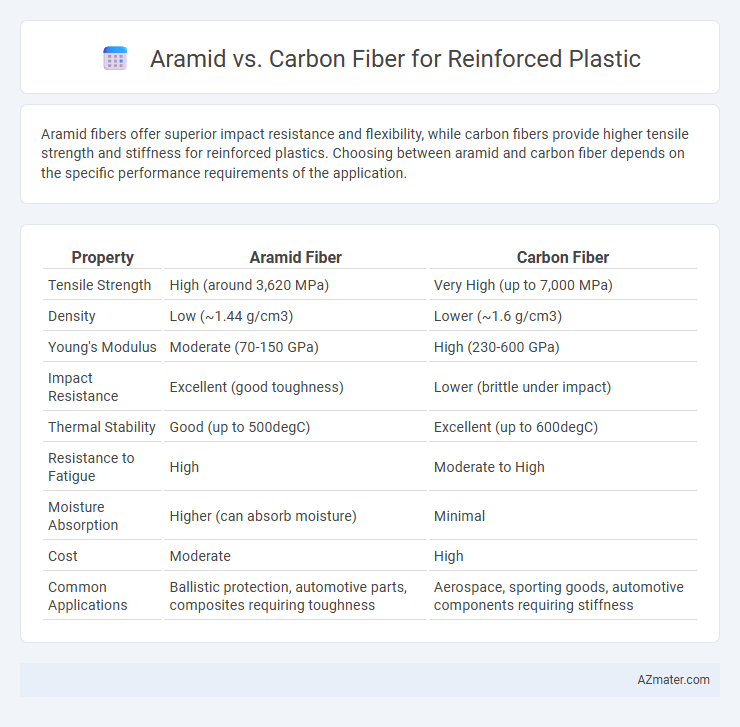 Aramid vs. Carbon Fiber for Reinforced Plastic

Aramid fibers offer superior impact resistance and flexibility, while carbon fibers provide higher tensile strength and stiffness for reinforced plastics. Choosing between aramid and carbon fiber depends on the specific performance requirements of the application.

| Property | Aramid Fiber | Carbon Fiber |
|---|---|---|
| Tensile Strength | High (around 3,620 MPa) | Very High (up to 7,000 MPa) |
| Density | Low (~1.44 g/cm3) | Lower (~1.6 g/cm3) |
| Young's Modulus | Moderate (70-150 GPa) | High (230-600 GPa) |
| Impact Resistance | Excellent (good toughness) | Lower (brittle under impact) |
| Thermal Stability | Good (up to 500degC) | Excellent (up to 600degC) |
| Resistance to Fatigue | High | Moderate to High |
| Moisture Absorption | Higher (can absorb moisture) | Minimal |
| Cost | Moderate | High |
| Common Applications | Ballistic protection, automotive parts, composites requiring toughness | Aerospace, sporting goods, automotive components requiring stiffness |

AZmater.com