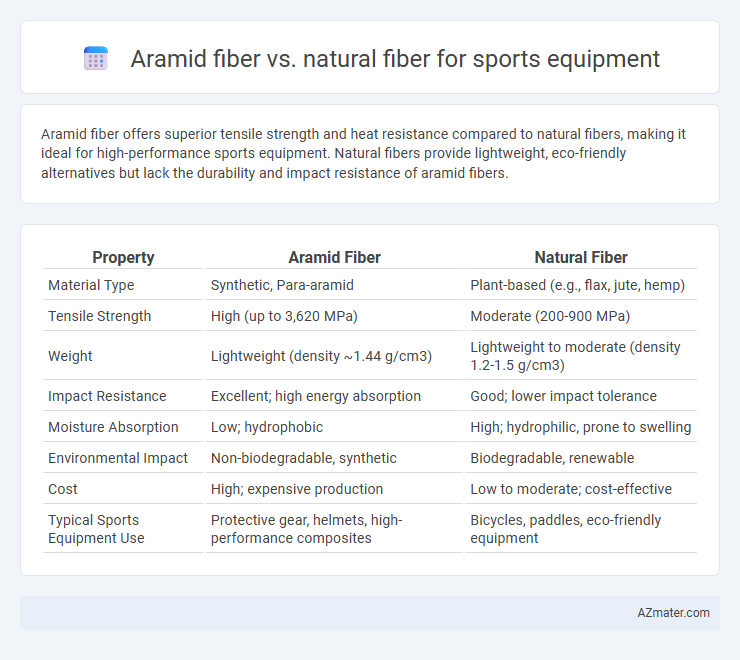 Aramid fiber vs. natural fiber for sports equipment

Aramid fiber offers superior tensile strength and heat resistance compared to natural fibers, making it ideal for high-performance sports equipment. Natural fibers provide lightweight, eco-friendly alternatives but lack the durability and impact resistance of aramid fibers.

| Property | Aramid Fiber | Natural Fiber |
|---|---|---|
| Material Type | Synthetic, Para-aramid | Plant-based (e.g., flax, jute, hemp) |
| Tensile Strength | High (up to 3,620 MPa) | Moderate (200-900 MPa) |
| Weight | Lightweight (density ~1.44 g/cm3) | Lightweight to moderate (density 1.2-1.5 g/cm3) |
| Impact Resistance | Excellent; high energy absorption | Good; lower impact tolerance |
| Moisture Absorption | Low; hydrophobic | High; hydrophilic, prone to swelling |
| Environmental Impact | Non-biodegradable, synthetic | Biodegradable, renewable |
| Cost | High; expensive production | Low to moderate; cost-effective |
| Typical Sports Equipment Use | Protective gear, helmets, high-performance composites | Bicycles, paddles, eco-friendly equipment |

AZmater.com