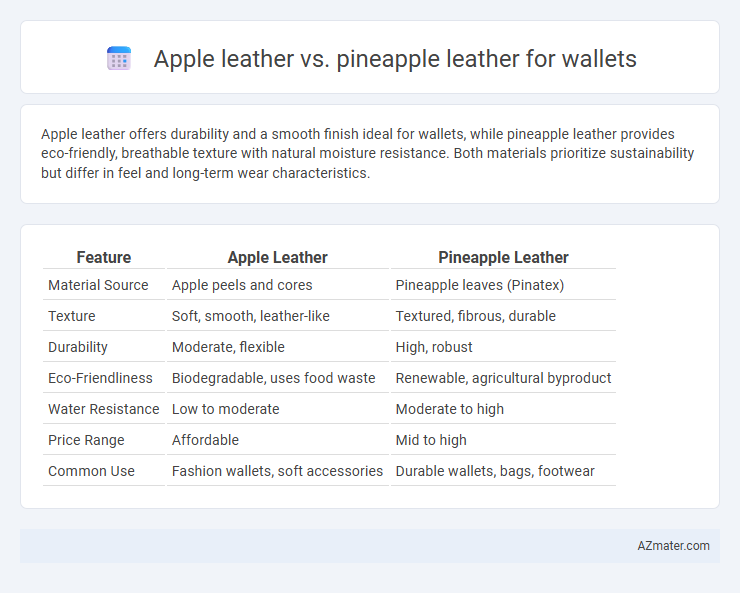 Apple leather vs. pineapple leather for wallets

Apple leather offers durability and a smooth finish ideal for wallets, while pineapple leather provides eco-friendly, breathable texture with natural moisture resistance. Both materials prioritize sustainability but differ in feel and long-term wear characteristics.

| Feature | Apple Leather | Pineapple Leather |
|---|---|---|
| Material Source | Apple peels and cores | Pineapple leaves (Pinatex) |
| Texture | Soft, smooth, leather-like | Textured, fibrous, durable |
| Durability | Moderate, flexible | High, robust |
| Eco-Friendliness | Biodegradable, uses food waste | Renewable, agricultural byproduct |
| Water Resistance | Low to moderate | Moderate to high |
| Price Range | Affordable | Mid to high |
| Common Use | Fashion wallets, soft accessories | Durable wallets, bags, footwear |

AZmater.com