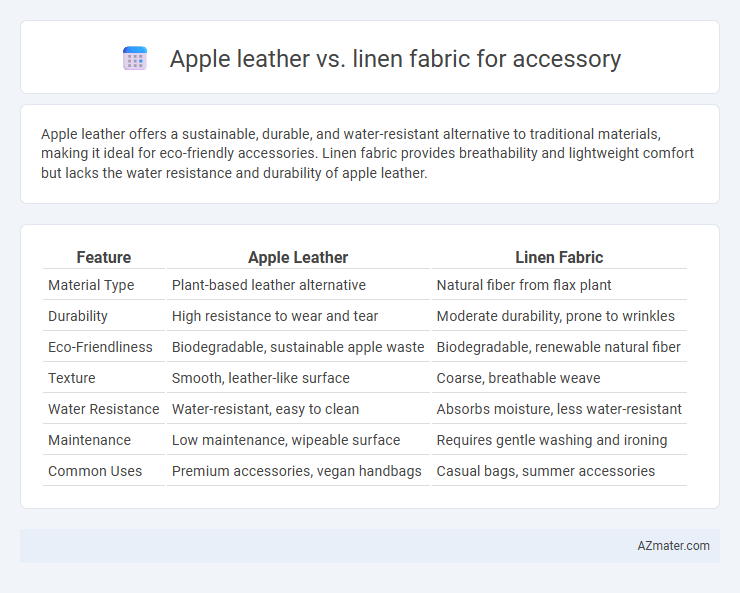 Apple leather vs. linen fabric for accessory

Apple leather offers a sustainable, durable, and water-resistant alternative to traditional materials, making it ideal for eco-friendly accessories. Linen fabric provides breathability and lightweight comfort but lacks the water resistance and durability of apple leather.

| Feature | Apple Leather | Linen Fabric |
|---|---|---|
| Material Type | Plant-based leather alternative | Natural fiber from flax plant |
| Durability | High resistance to wear and tear | Moderate durability, prone to wrinkles |
| Eco-Friendliness | Biodegradable, sustainable apple waste | Biodegradable, renewable natural fiber |
| Texture | Smooth, leather-like surface | Coarse, breathable weave |
| Water Resistance | Water-resistant, easy to clean | Absorbs moisture, less water-resistant |
| Maintenance | Low maintenance, wipeable surface | Requires gentle washing and ironing |
| Common Uses | Premium accessories, vegan handbags | Casual bags, summer accessories |

AZmater.com