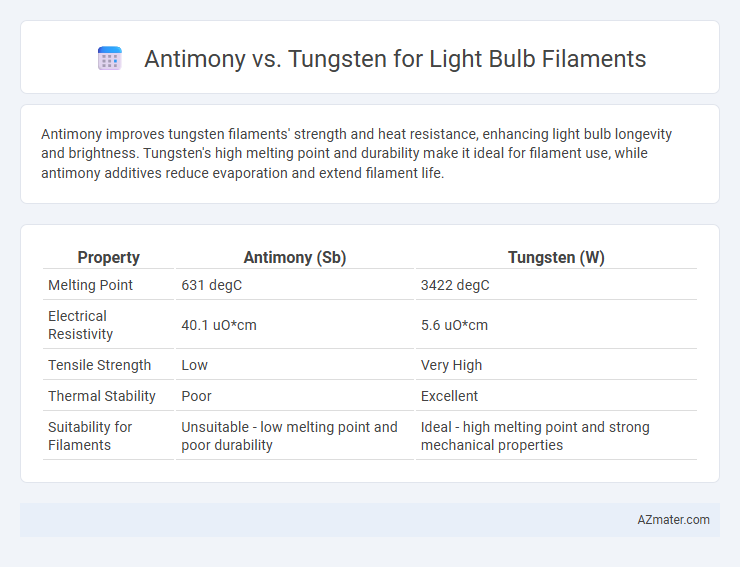 Antimony vs. Tungsten for Light Bulb Filaments

Antimony improves tungsten filaments' strength and heat resistance, enhancing light bulb longevity and brightness. Tungsten's high melting point and durability make it ideal for filament use, while antimony additives reduce evaporation and extend filament life.

| Property | Antimony (Sb) | Tungsten (W) |
|---|---|---|
| Melting Point | 631 degC | 3422 degC |
| Electrical Resistivity | 40.1 uO*cm | 5.6 uO*cm |
| Tensile Strength | Low | Very High |
| Thermal Stability | Poor | Excellent |
| Suitability for Filaments | Unsuitable - low melting point and poor durability | Ideal - high melting point and strong mechanical properties |

AZmater.com